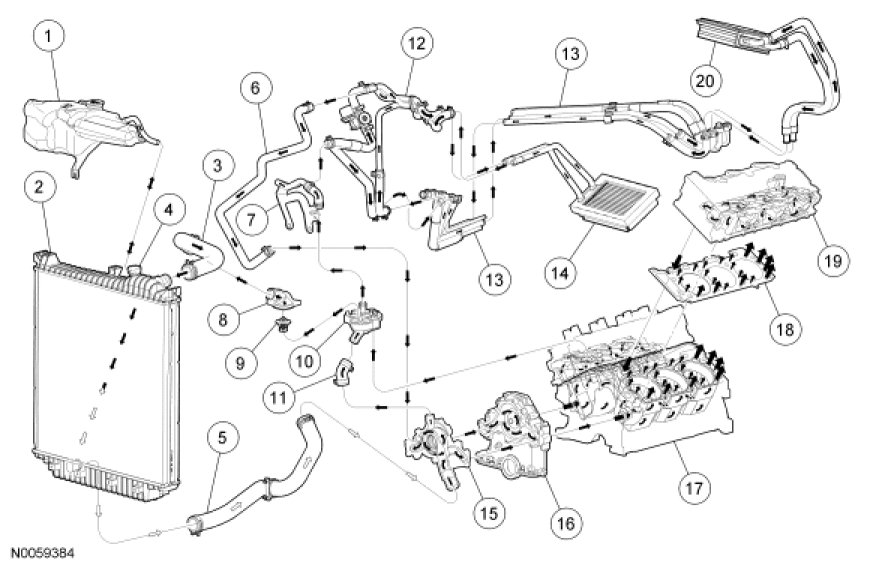 1
2
3
4
5
6
7
8
9
10
11
12
13
13
14
15
16
17
18
19
20
N0059384