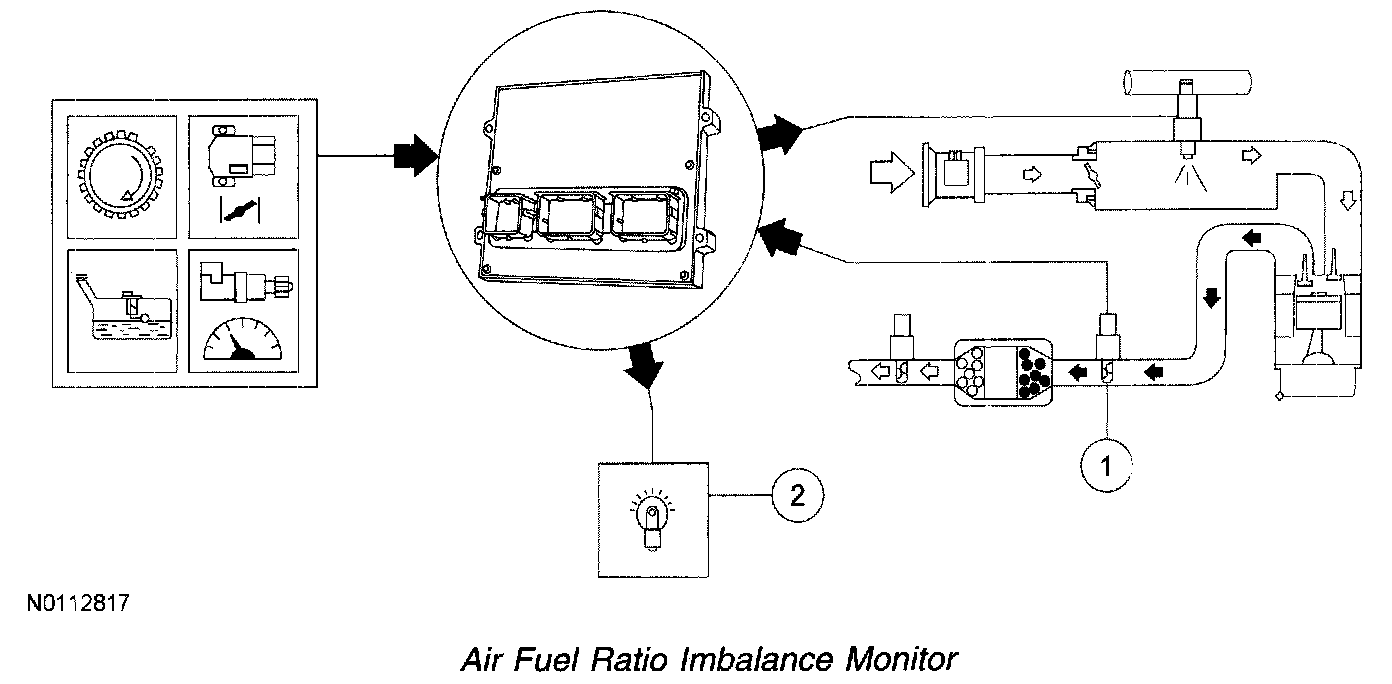 1

2

N0112817

Air Fuel Ratio Imbalance Monitor