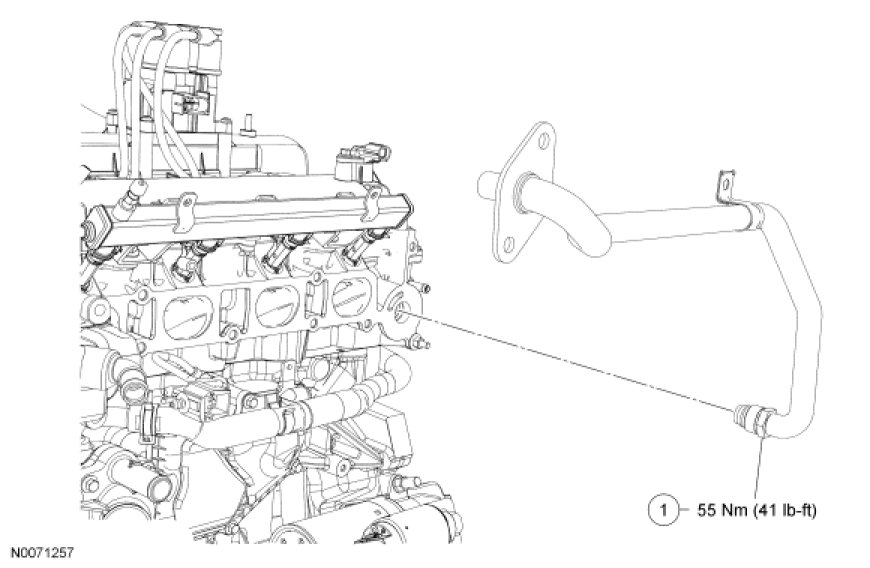 1 55 Nm (41 lb-ft)

N0071257