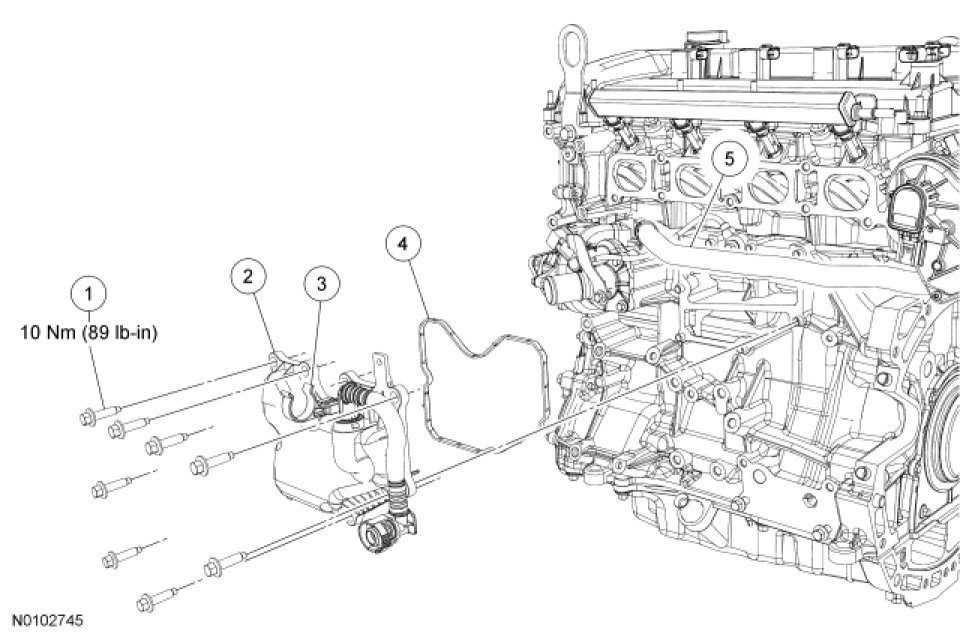 1
10 Nm (89 lb-in)
2
3
4
5
N0102745