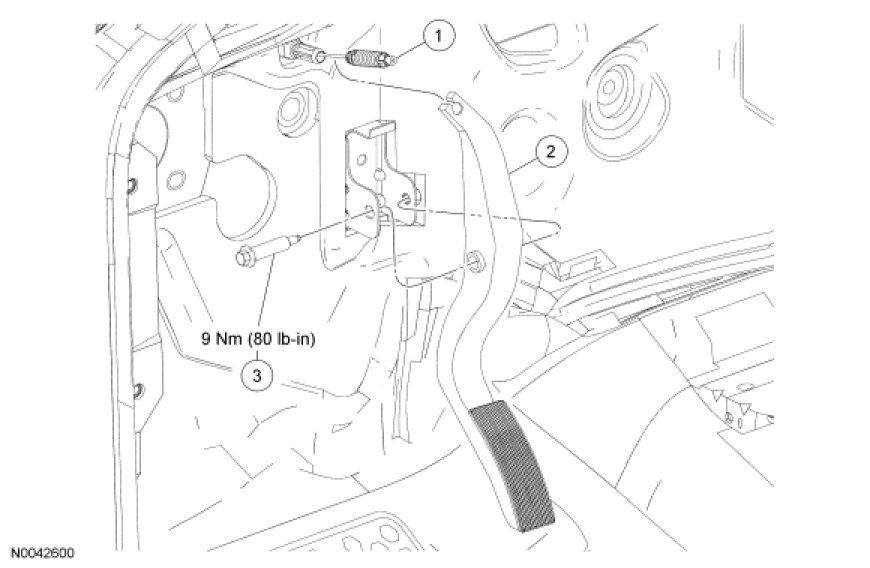 1

2

9 Nm (80 lb-in)

3

N0042600