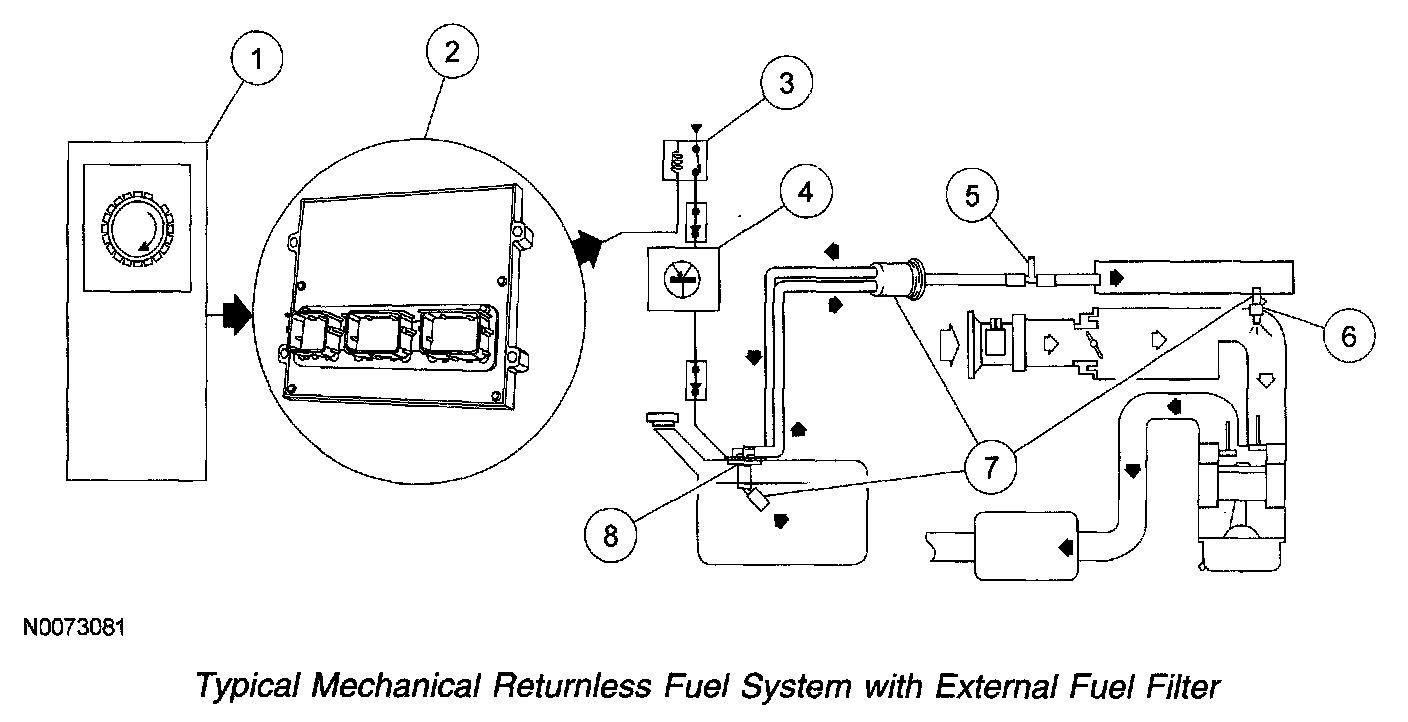 1
2
3
4
5
6
7
8

N0073081

Typical Mechanical Returnless Fuel System with External Fuel Filter