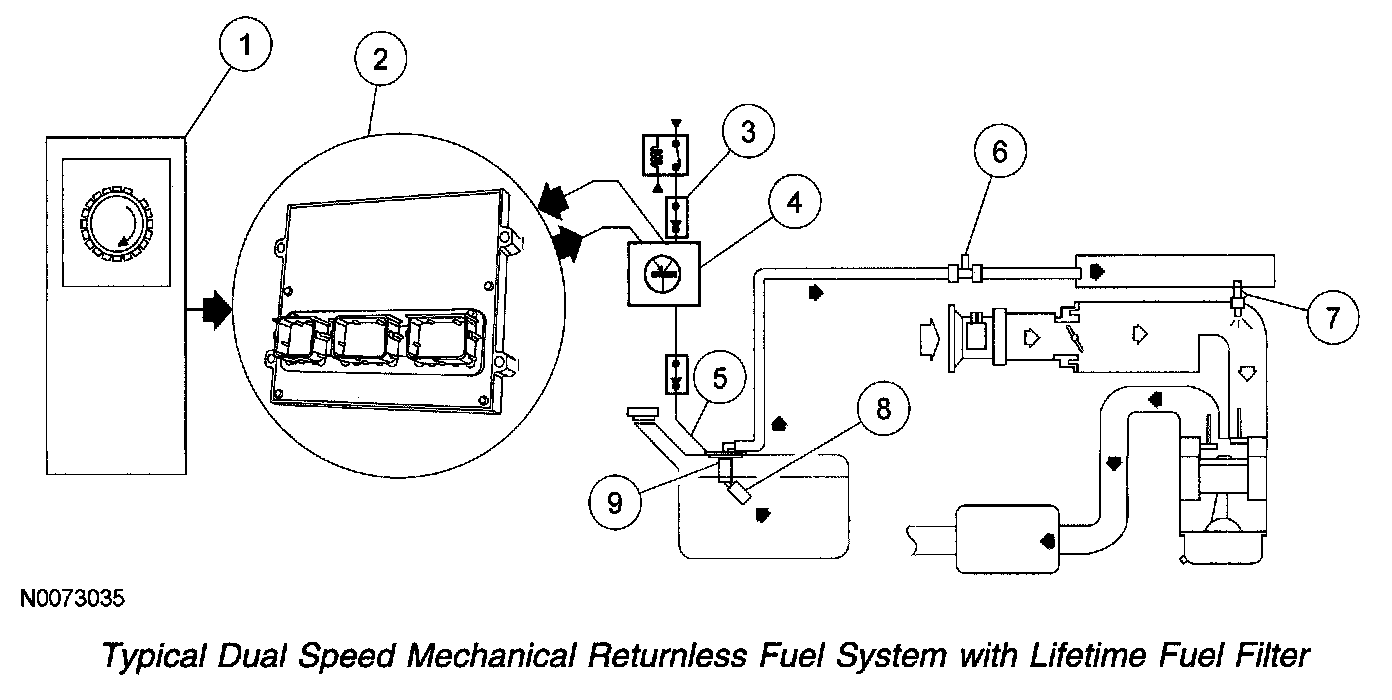 1
2
3
4
6
7
5
8
9

N0073035

Typical Dual Speed Mechanical Returnless Fuel System with Lifetime Fuel Filter