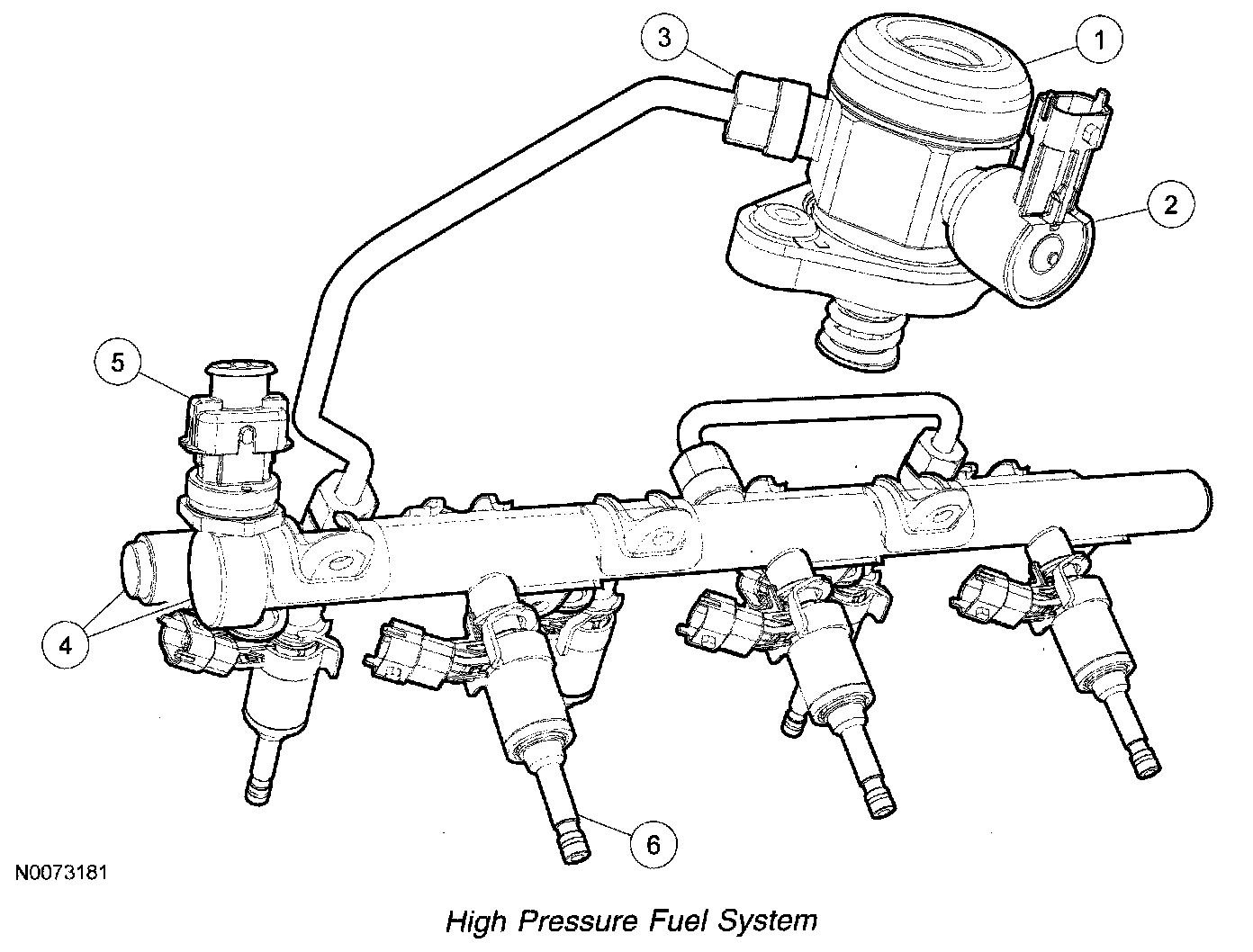 3
1
2
5
4
6
N0073181
High Pressure Fuel System