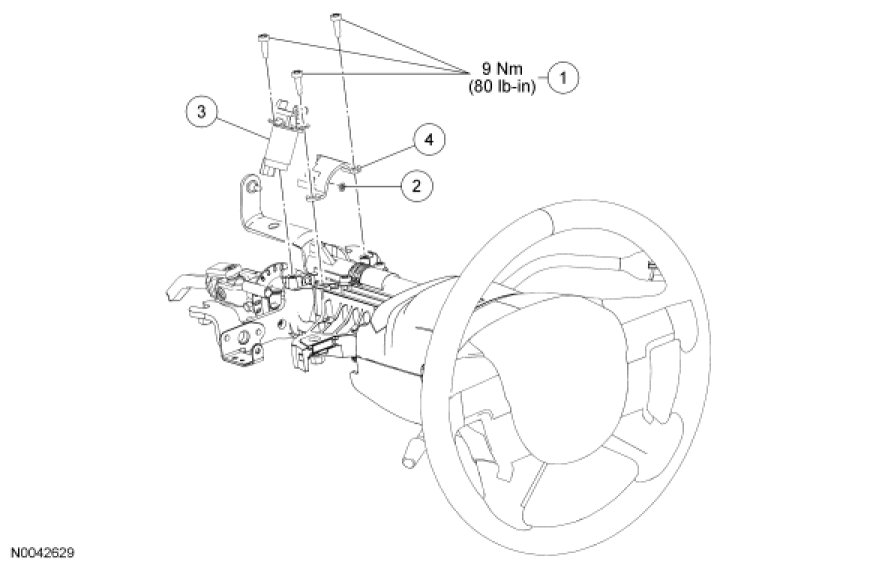 9 Nm
(80 lb-in)
1
3
4
2
N0042629