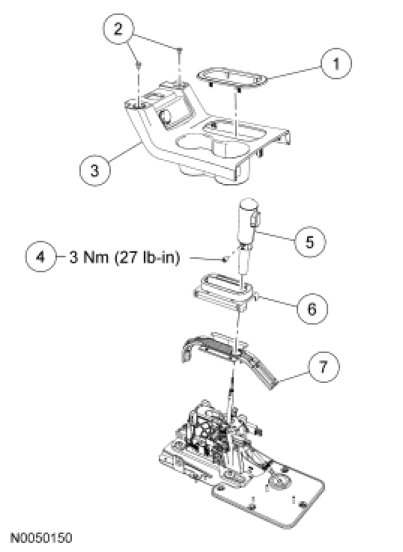 2
1
3
4 3 Nm (27 lb-in)
5
6
7
N0050150