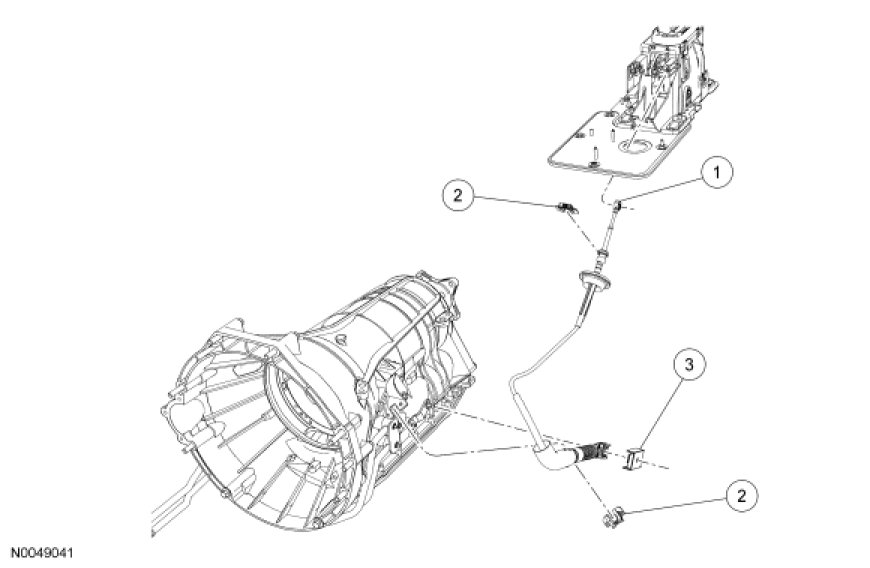 2
1
3
2
N0049041