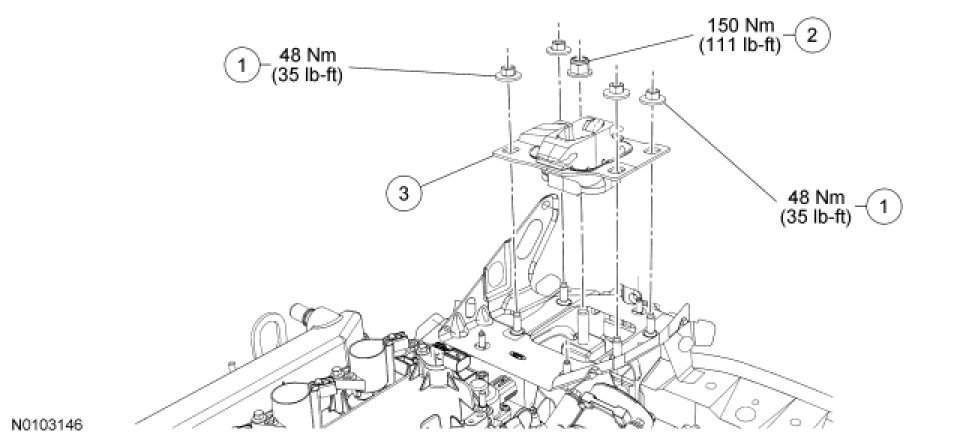 1
48 Nm
(35 lb-ft)

150 Nm
(111 lb-ft)
2

3

48 Nm
(35 lb-ft)
1

N0103146