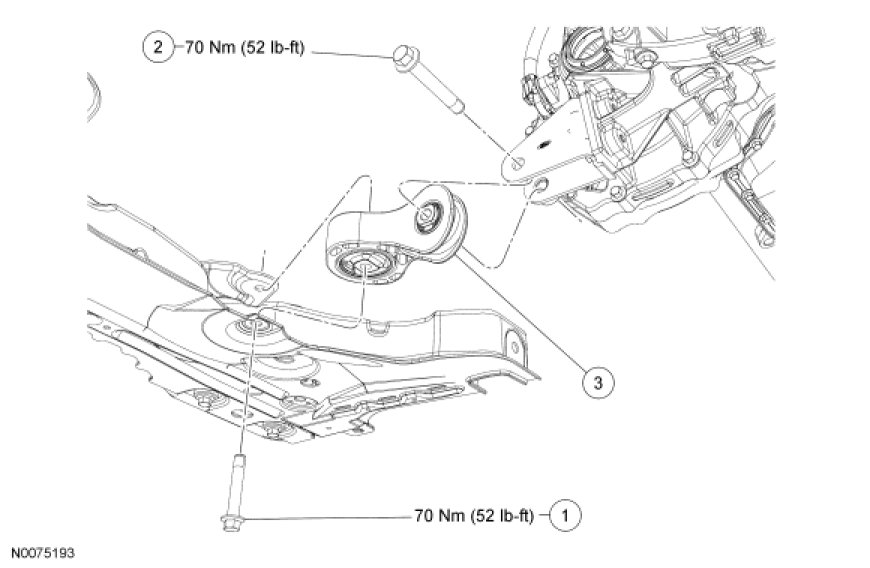 2 70 Nm (52 lb-ft)

3

70 Nm (52 lb-ft) 1

N0075193