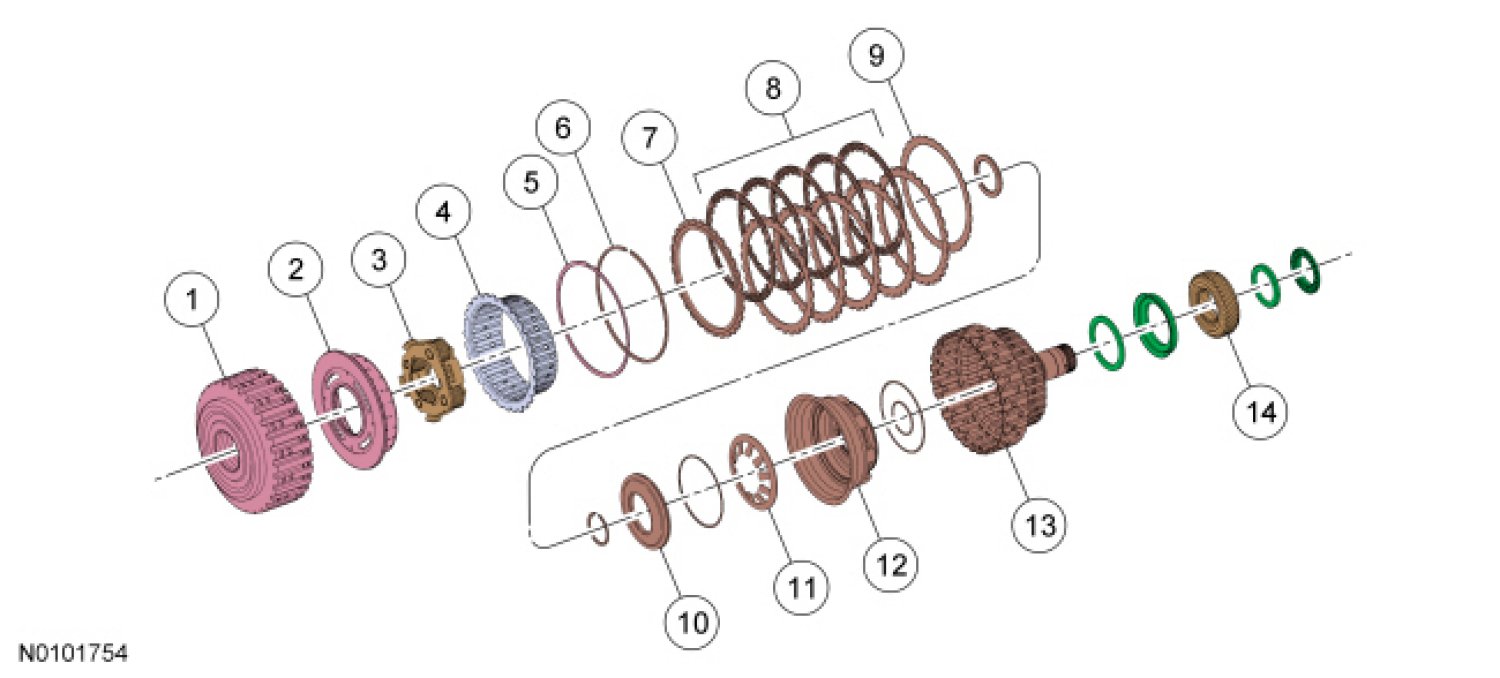 1
2
3
4
5
6
7
8
9
10
11
12
13
14
N0101754