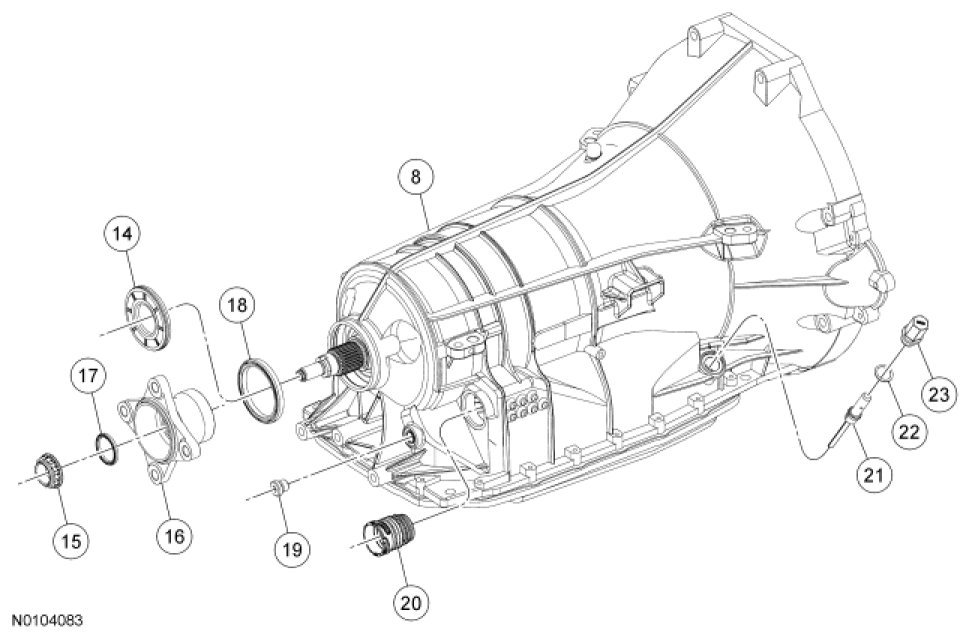 8
14
18
17
15
16
19
20
21
22
23
N0104083