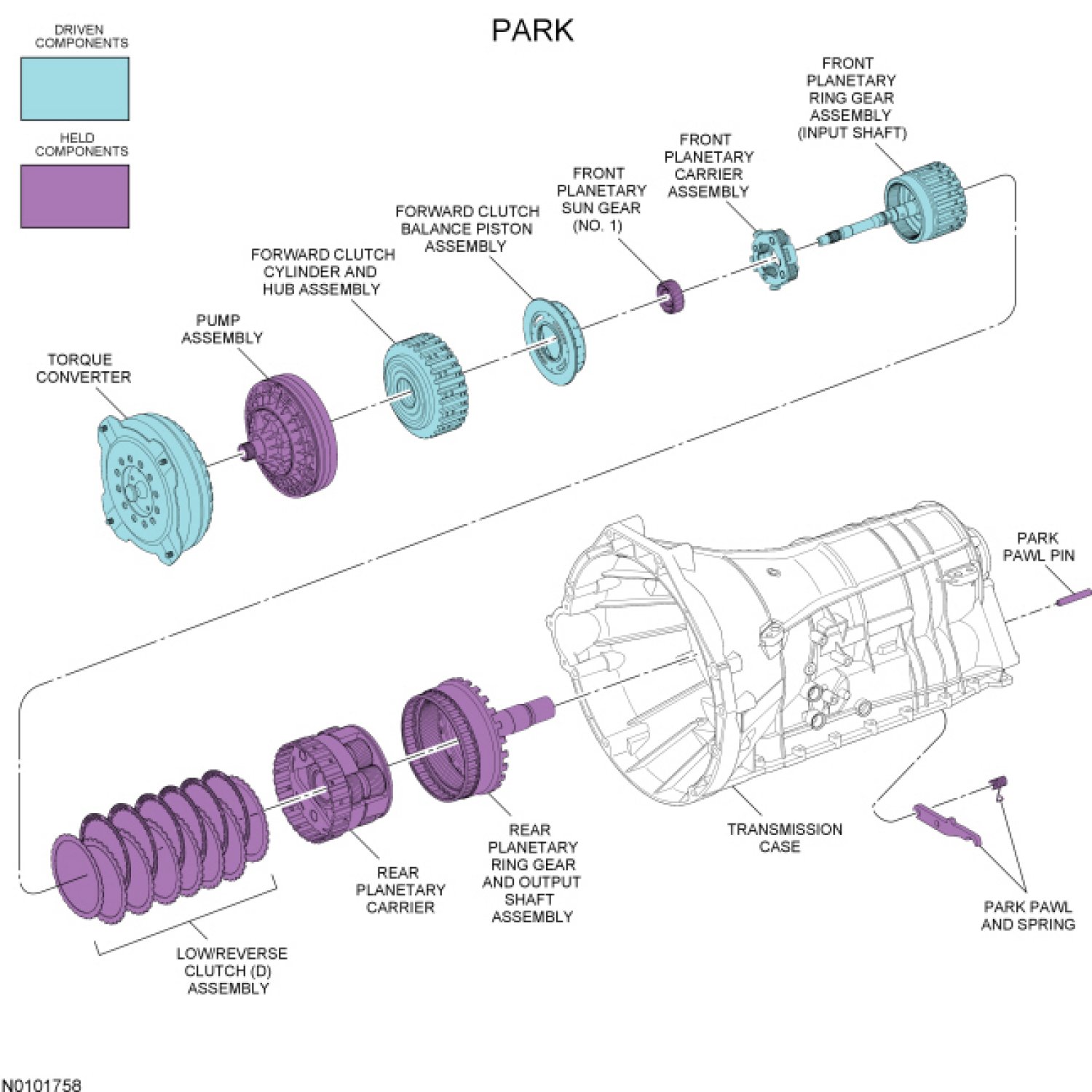 PARK

DRIVEN COMPONENTS

HELD COMPONENTS

FRONT PLANETARY RING GEAR ASSEMBLY (INPUT SHAFT)

FRONT PLANETARY CARRIER ASSEMBLY

FRONT PLANETARY SUN GEAR (NO. 1)

FORWARD CLUTCH BALANCE PISTON ASSEMBLY

FORWARD CLUTCH CYLINDER AND HUB ASSEMBLY

PUMP ASSEMBLY

TORQUE CONVERTER

PARK PAWL PIN

TRANSMISSION CASE

PARK PAWL AND SPRING

REAR PLANETARY RING GEAR AND OUTPUT SHAFT ASSEMBLY

REAR PLANETARY CARRIER

LOW/REVERSE CLUTCH (D) ASSEMBLY

N0101758