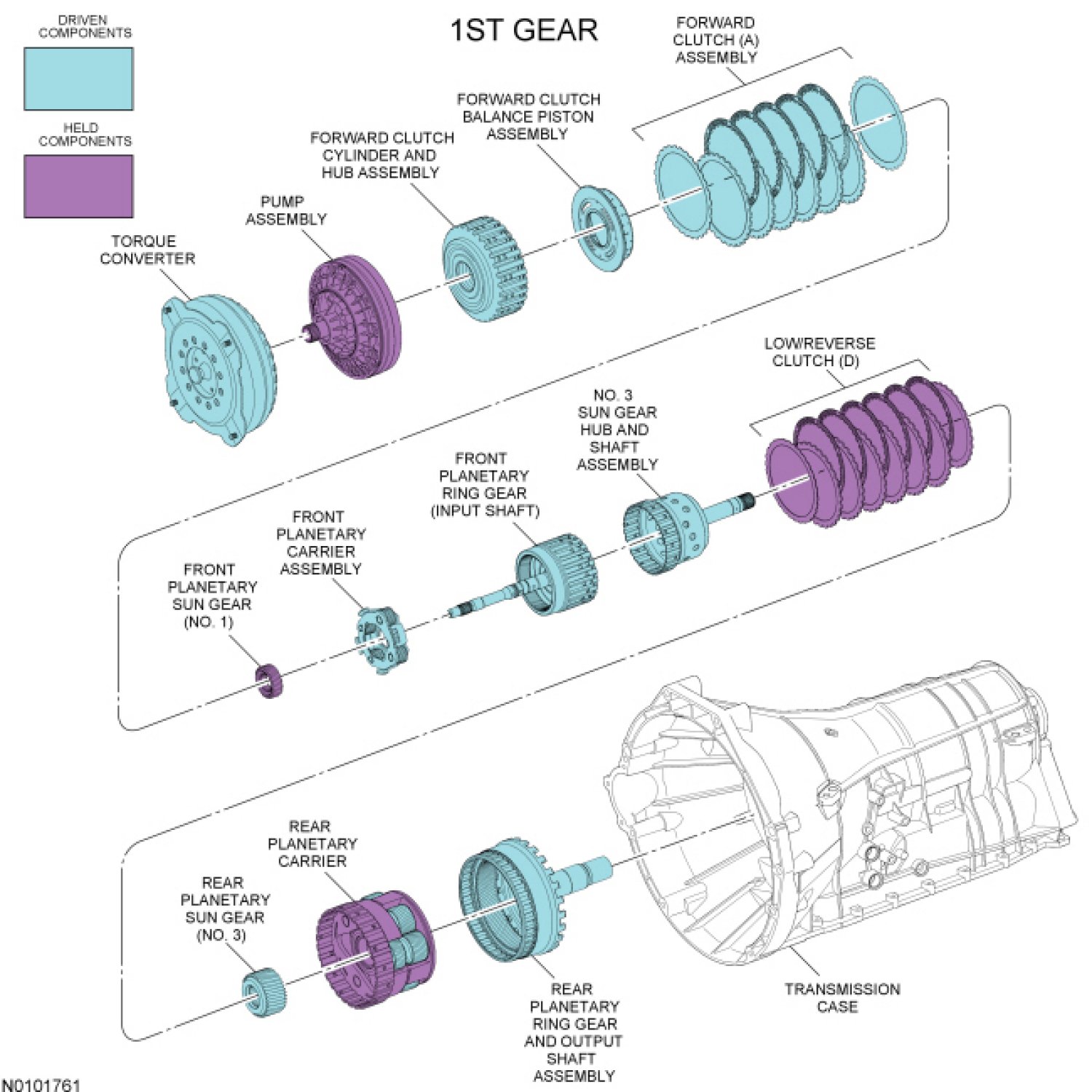 DRIVEN COMPONENTS

HELD COMPONENTS

1ST GEAR

FORWARD CLUTCH (A) ASSEMBLY

FORWARD CLUTCH BALANCE PISTON ASSEMBLY

FORWARD CLUTCH CYLINDER AND HUB ASSEMBLY

PUMP ASSEMBLY

TORQUE CONVERTER

LOW/REVERSE CLUTCH (D)

NO. 3 SUN GEAR HUB AND SHAFT ASSEMBLY

FRONT PLANETARY RING GEAR (INPUT SHAFT)

FRONT PLANETARY CARRIER ASSEMBLY

FRONT PLANETARY SUN GEAR (NO. 1)

REAR PLANETARY CARRIER

REAR PLANETARY SUN GEAR (NO. 3)

REAR PLANETARY RING GEAR AND OUTPUT SHAFT ASSEMBLY

TRANSMISSION CASE

N0101761