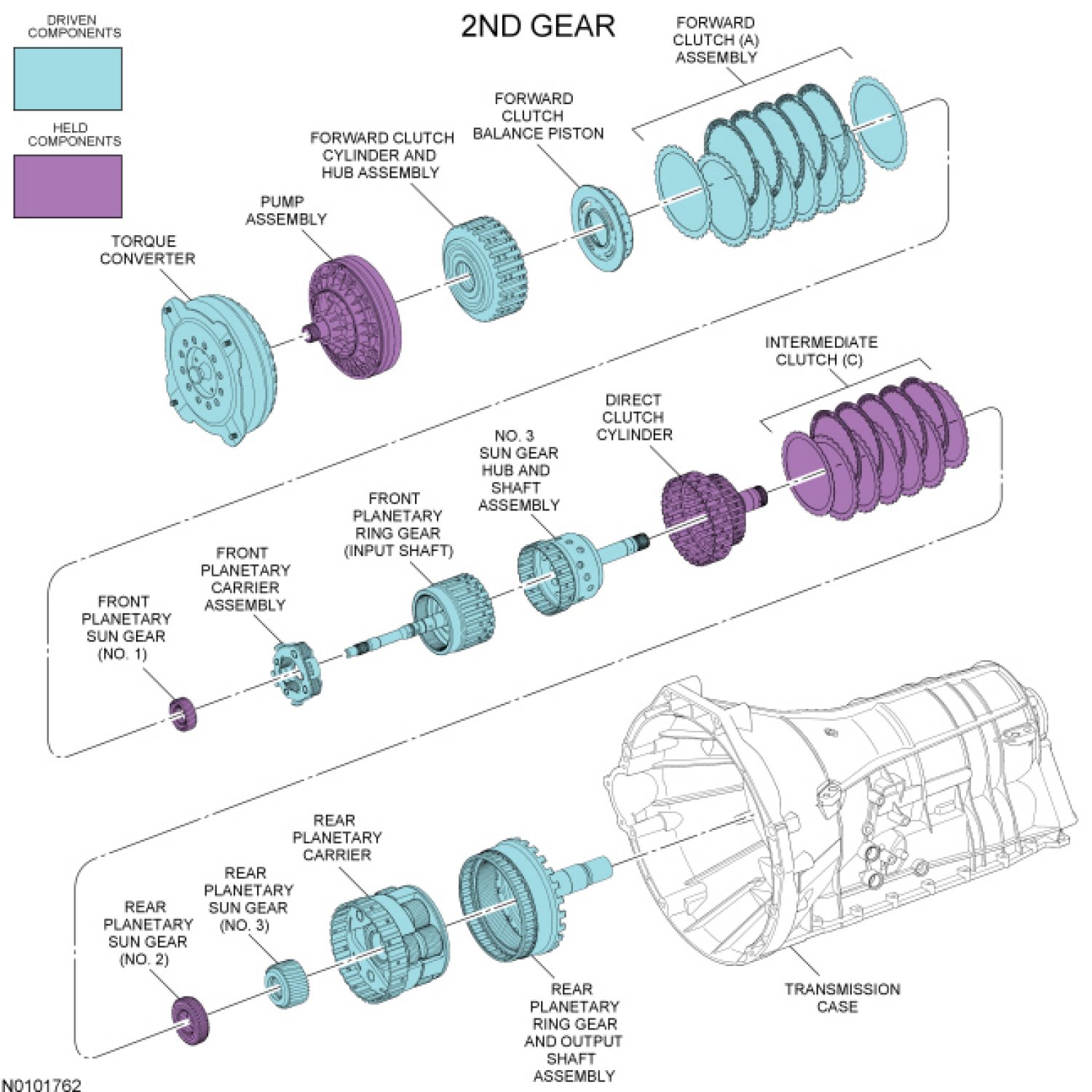 DRIVEN COMPONENTS

HELD COMPONENTS

2ND GEAR

FORWARD CLUTCH (A) ASSEMBLY

FORWARD CLUTCH BALANCE PISTON

FORWARD CLUTCH CYLINDER AND HUB ASSEMBLY

PUMP ASSEMBLY

TORQUE CONVERTER

INTERMEDIATE CLUTCH (C)

DIRECT CLUTCH CYLINDER

NO. 3 SUN GEAR HUB AND SHAFT ASSEMBLY

FRONT PLANETARY RING GEAR (INPUT SHAFT)

FRONT PLANETARY CARRIER ASSEMBLY

FRONT PLANETARY SUN GEAR (NO. 1)

REAR PLANETARY CARRIER

REAR PLANETARY SUN GEAR (NO. 3)

REAR PLANETARY SUN GEAR (NO. 2)

REAR PLANETARY RING GEAR AND OUTPUT SHAFT ASSEMBLY

TRANSMISSION CASE

N0101762