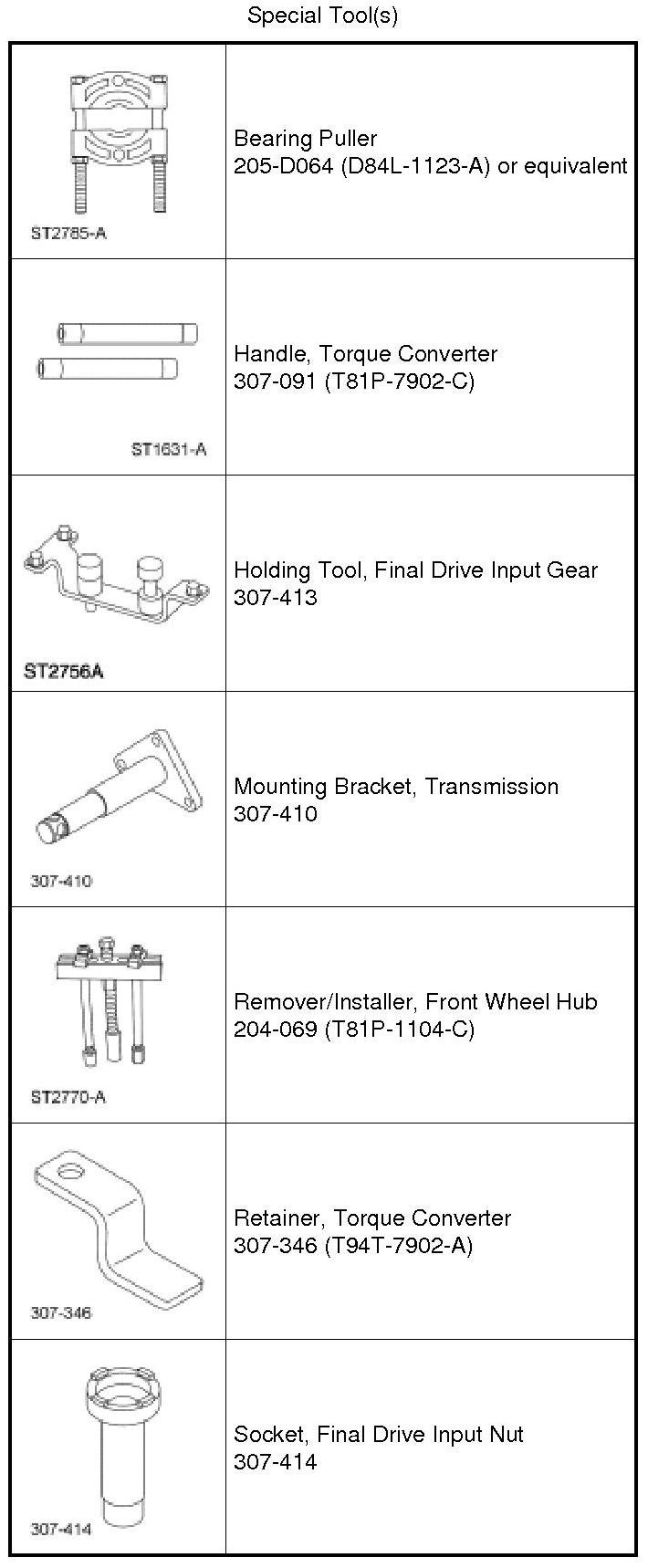 Special Tool(s)

| | |
|---|---|
| ST2785-A | Bearing Puller 205-D064 (D84L-1123-A) or equivalent |
| ST1631-A | Handle, Torque Converter 307-091 (T81P-7902-C) |
| ST2756A | Holding Tool, Final Drive Input Gear 307-413 |
| 307-410 | Mounting Bracket, Transmission 307-410 |
| ST2770-A | Remover/Installer, Front Wheel Hub 204-069 (T81P-1104-C) |
| 307-346 | Retainer, Torque Converter 307-346 (T94T-7902-A) |
| 307-414 | Socket, Final Drive Input Nut 307-414 |