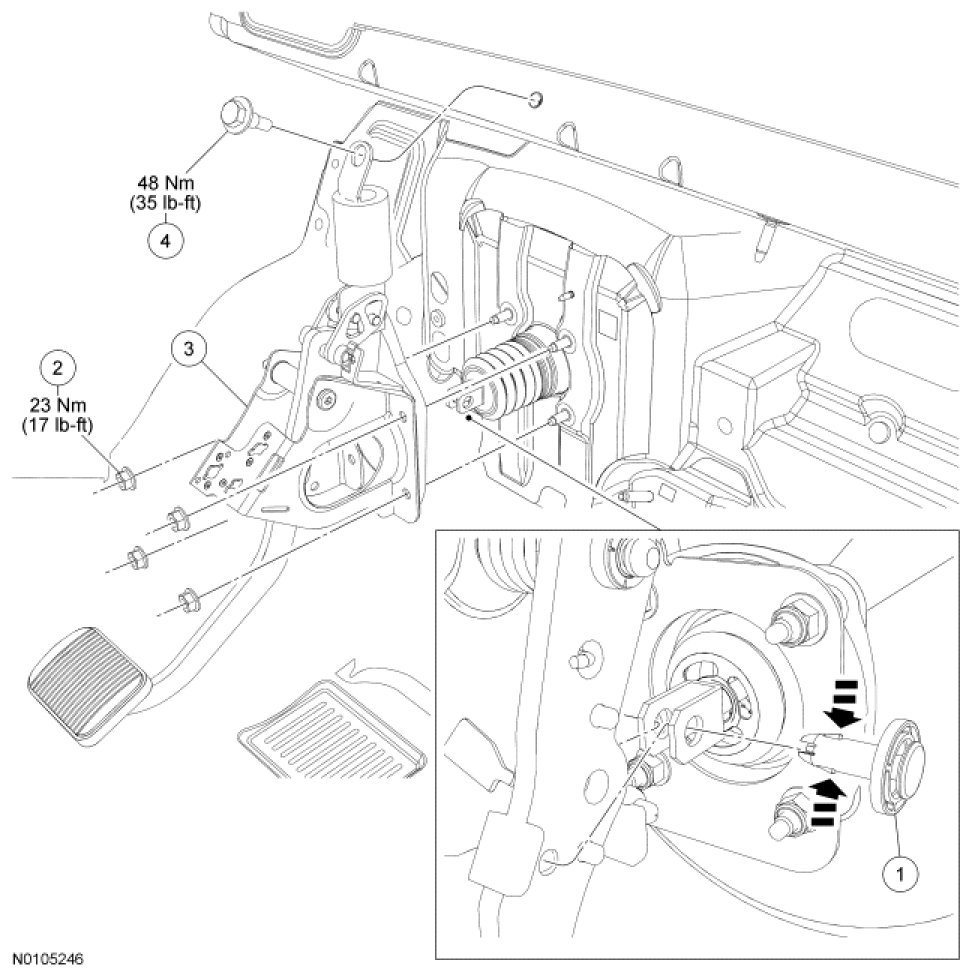 48 Nm
(35 lb-ft)
4

2
23 Nm
(17 lb-ft)

3

1

N0105246