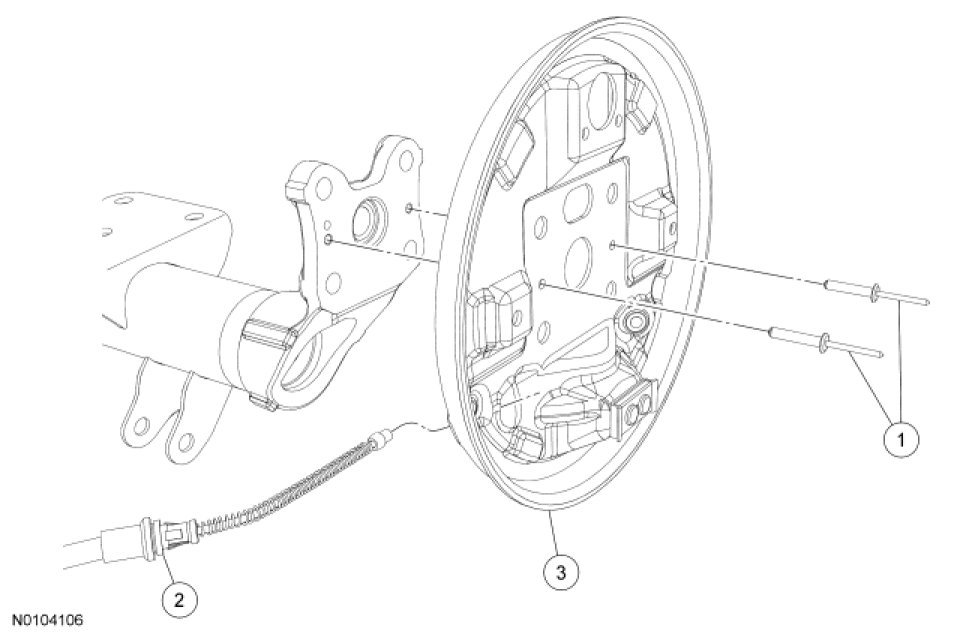 1

2

3

N0104106