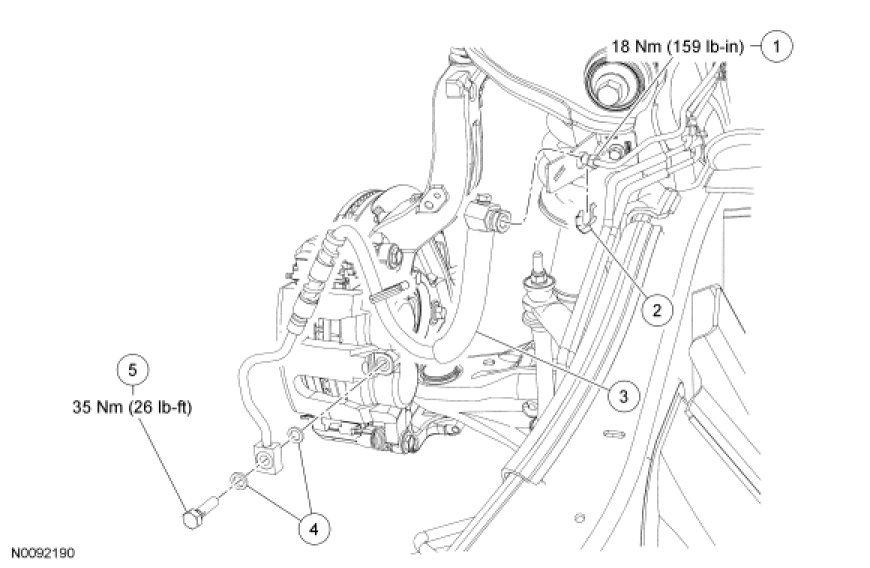 18 Nm (159 lb-in) 1

2

3

5
35 Nm (26 lb-ft)

4

N0092190