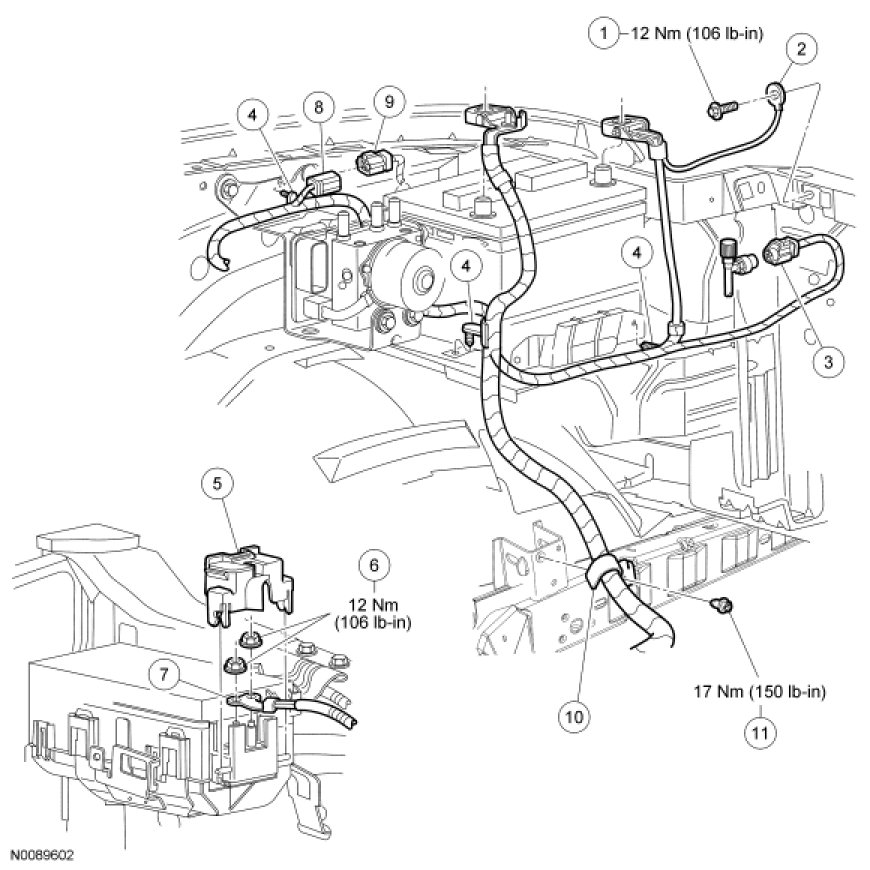 1 12 Nm (106 lb-in)

2

4

8

9

4

4

3

5

6
12 Nm
(106 lb-in)

7

10

17 Nm (150 lb-in)

11

N0089602