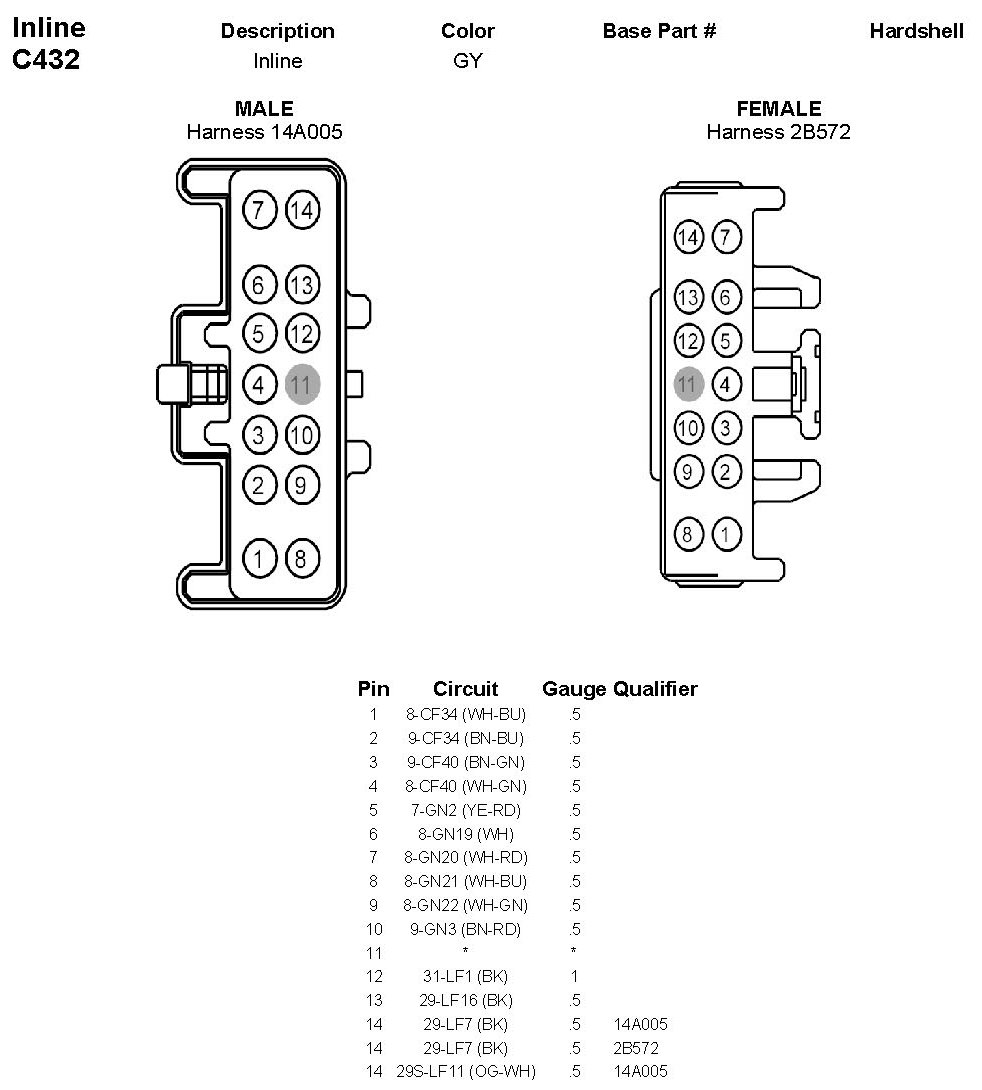 Inline
C432

| Description | Color | Base Part # | Hardshell |
|---|---|---|---|
| Inline | GY | | |

MALE
Harness 14A005

7 14
6 13
5 12
4 11
3 10
2 9
1 8

FEMALE
Harness 2B572

14 7
13 6
12 5
11 4
10 3
9 2
8 1

| Pin | Circuit | Gauge | Qualifier |
|---|---|---|---|
| 1 | 8-CF34 (WH-BU) | .5 | |
| 2 | 9-CF34 (BN-BU) | .5 | |
| 3 | 9-CF40 (BN-GN) | .5 | |
| 4 | 8-CF40 (WH-GN) | .5 | |
| 5 | 7-GN2 (YE-RD) | .5 | |
| 6 | 8-GN19 (WH) | .5 | |
| 7 | 8-GN20 (WH-RD) | .5 | |
| 8 | 8-GN21 (WH-BU) | .5 | |
| 9 | 8-GN22 (WH-GN) | .5 | |
| 10 | 9-GN3 (BN-RD) | .5 | |
| 11 | * | * | |
| 12 | 31-LF1 (BK) | 1 | |
| 13 | 29-LF16 (BK) | .5 | |
| 14 | 29-LF7 (BK) | .5 | 14A005 |
| 14 | 29-LF7 (BK) | .5 | 2B572 |
| 14 | 29S-LF11 (OG-WH) | .5 | 14A005 |