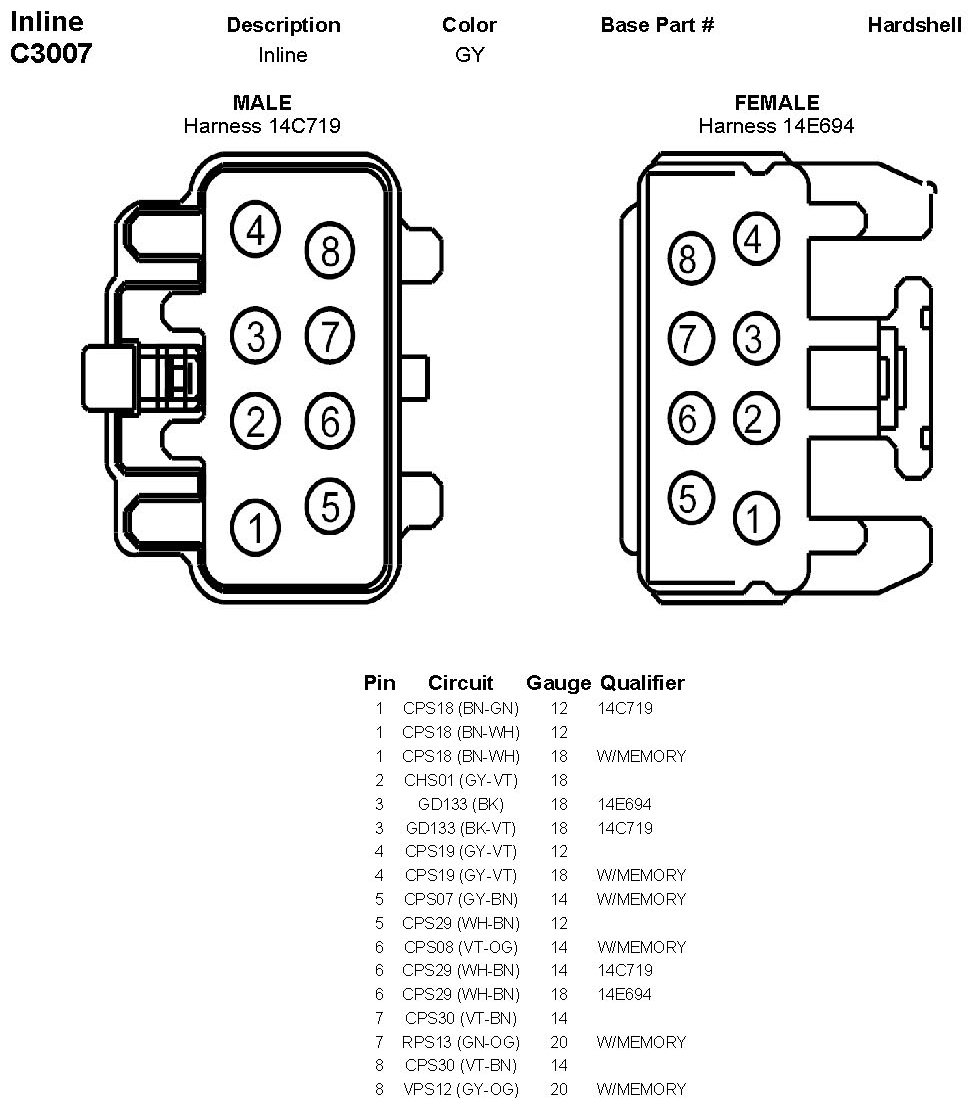 Inline
C3007

| Description | Color | Base Part # | Hardshell |
|---|---|---|---|
| Inline | GY | | |

MALE
Harness 14C719

4 8 3 7 2 6 1 5

FEMALE
Harness 14E694

8 4 7 3 6 2 5 1

| Pin | Circuit | Gauge | Qualifier |
|---|---|---|---|
| 1 | CPS18 (BN-GN) | 12 | 14C719 |
| 1 | CPS18 (BN-WH) | 12 | |
| 1 | CPS18 (BN-WH) | 18 | W/MEMORY |
| 2 | CHS01 (GY-VT) | 18 | |
| 3 | GD133 (BK) | 18 | 14E694 |
| 3 | GD133 (BK-VT) | 18 | 14C719 |
| 4 | CPS19 (GY-VT) | 12 | |
| 4 | CPS19 (GY-VT) | 18 | W/MEMORY |
| 5 | CPS07 (GY-BN) | 14 | W/MEMORY |
| 5 | CPS29 (WH-BN) | 12 | |
| 6 | CPS08 (VT-OG) | 14 | W/MEMORY |
| 6 | CPS29 (WH-BN) | 14 | 14C719 |
| 6 | CPS29 (WH-BN) | 18 | 14E694 |
| 7 | CPS30 (VT-BN) | 14 | |
| 7 | RPS13 (GN-OG) | 20 | W/MEMORY |
| 8 | CPS30 (VT-BN) | 14 | |
| 8 | VPS12 (GY-OG) | 20 | W/MEMORY |