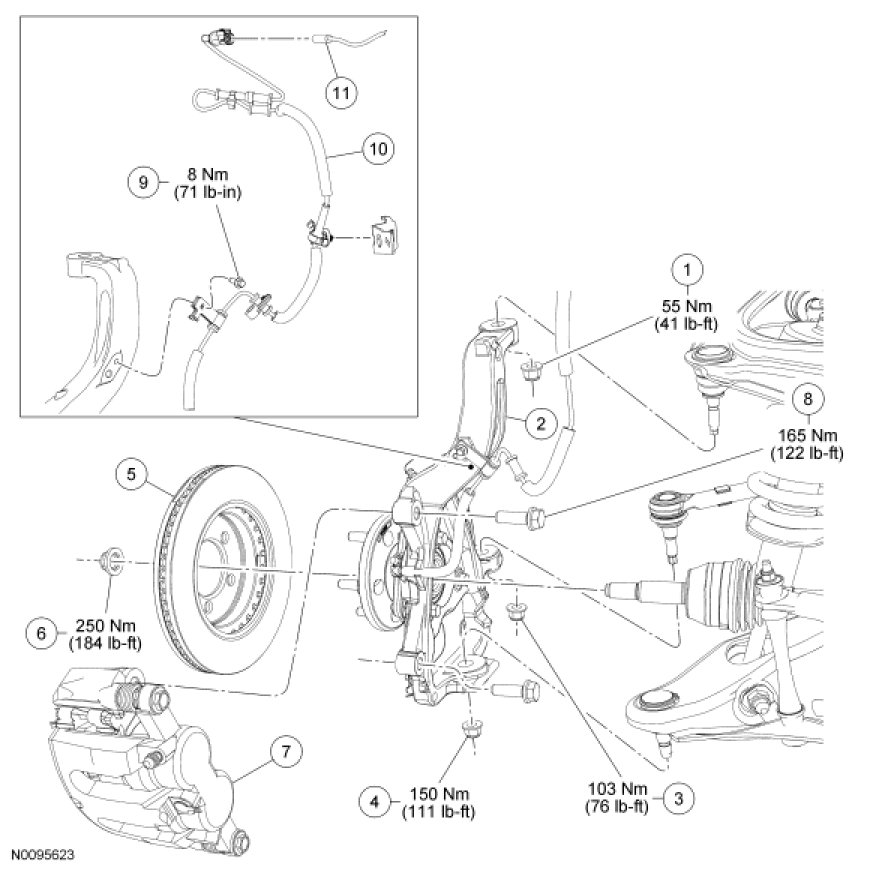 11

10

9
8 Nm
(71 lb-in)

1
55 Nm
(41 lb-ft)

2

8
165 Nm
(122 lb-ft)

5

6
250 Nm
(184 lb-ft)

7

4
150 Nm
(111 lb-ft)

103 Nm
(76 lb-ft)
3

N0095623