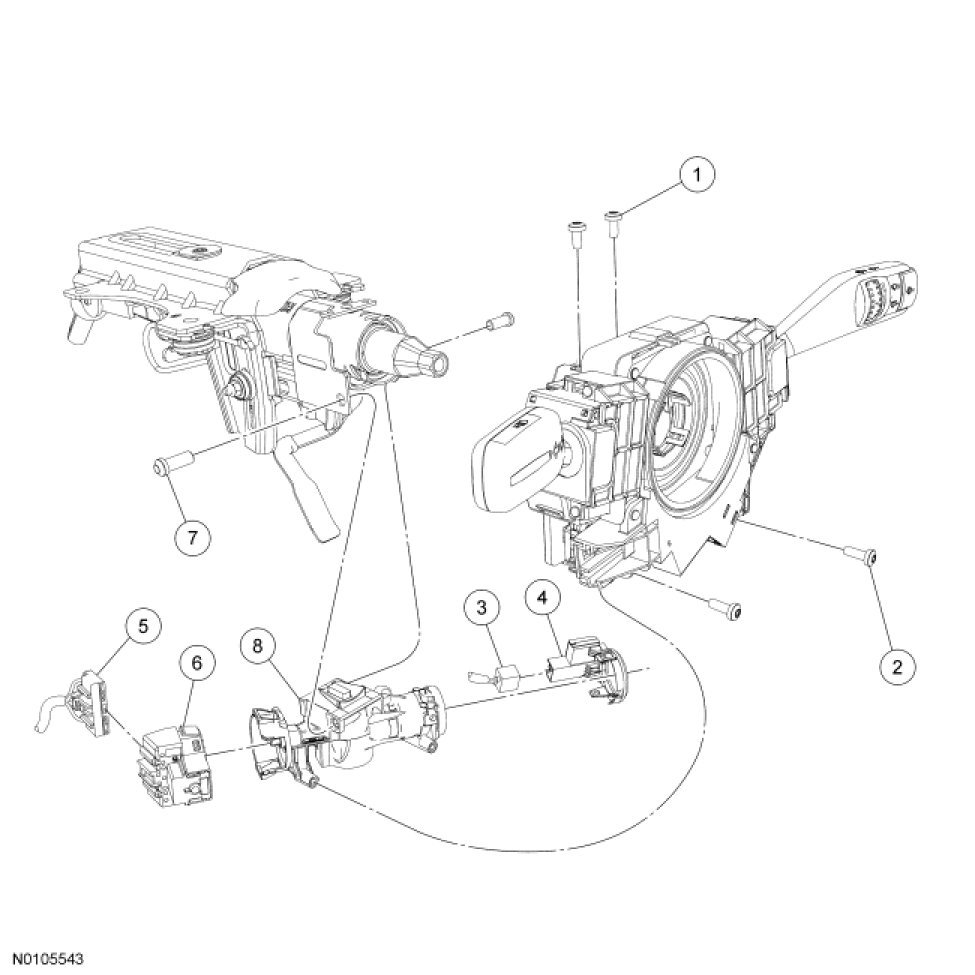 1
7
2
3
4
5
6
8
N0105543