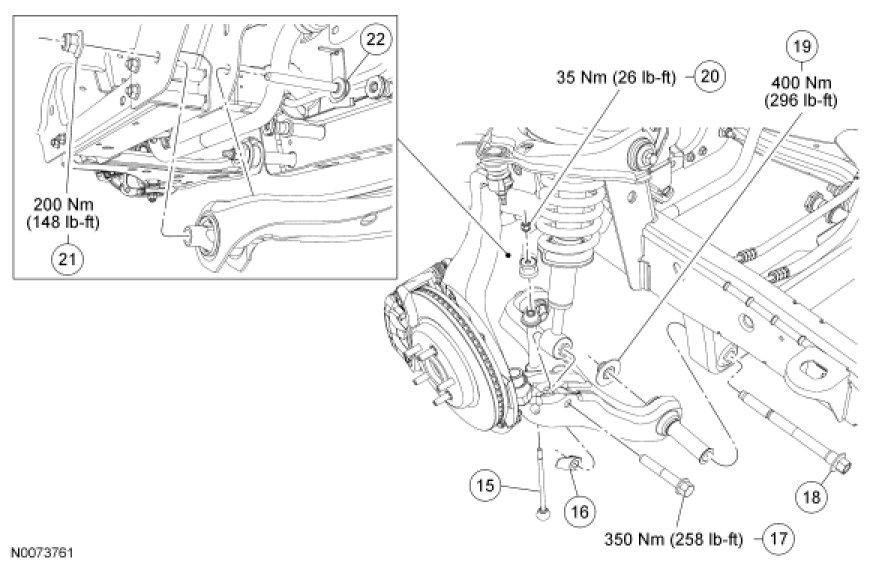 22

200 Nm
(148 lb-ft)

21

35 Nm (26 lb-ft) 20

19
400 Nm
(296 lb-ft)

15

16

350 Nm (258 lb-ft) 17

18

N0073761