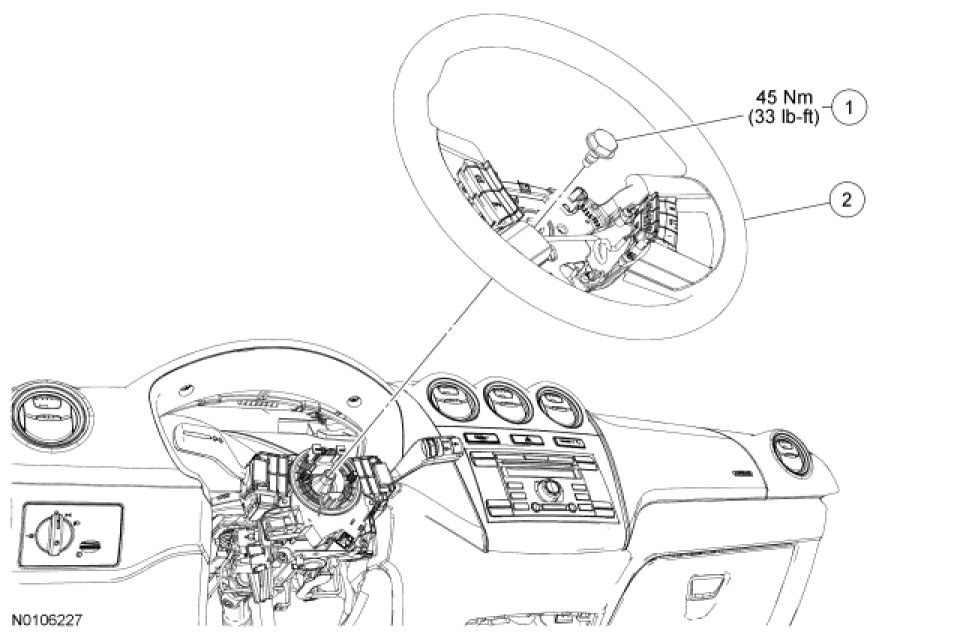 45 Nm
(33 lb-ft)
1
2
N0106227