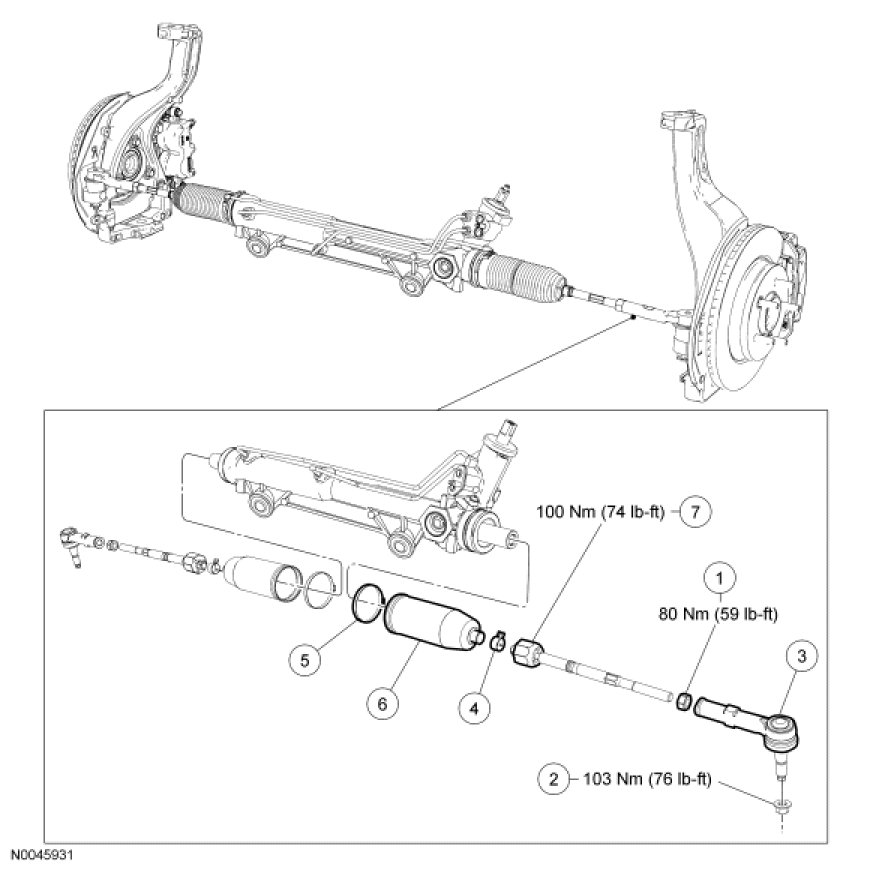 100 Nm (74 lb-ft) 7

1

80 Nm (59 lb-ft)

3

5

6

4

2 103 Nm (76 lb-ft)

N0045931