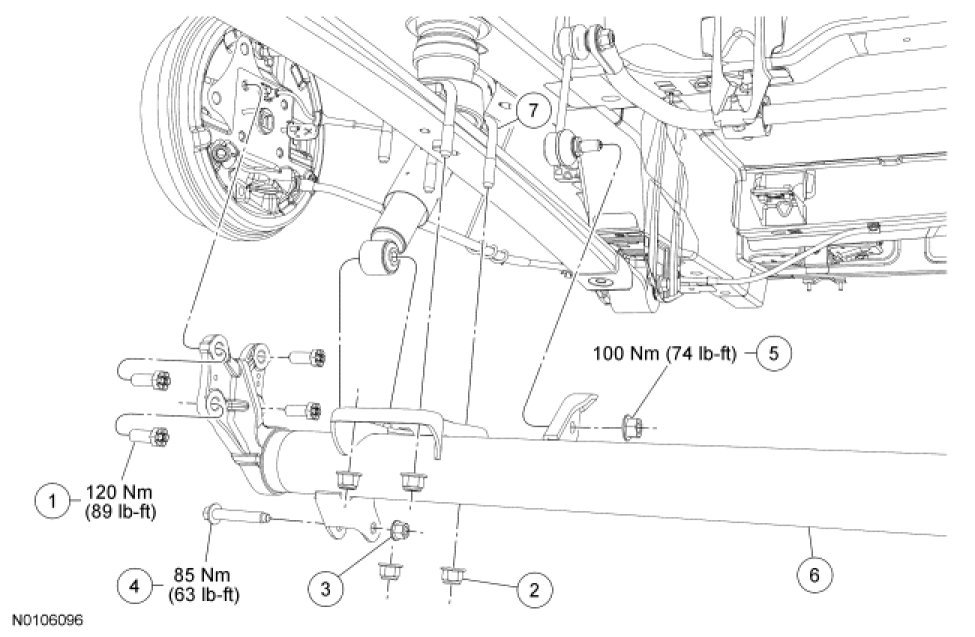 7

100 Nm (74 lb-ft) 5

1 120 Nm (89 lb-ft)

4 85 Nm (63 lb-ft)

3

2

6

N0106096