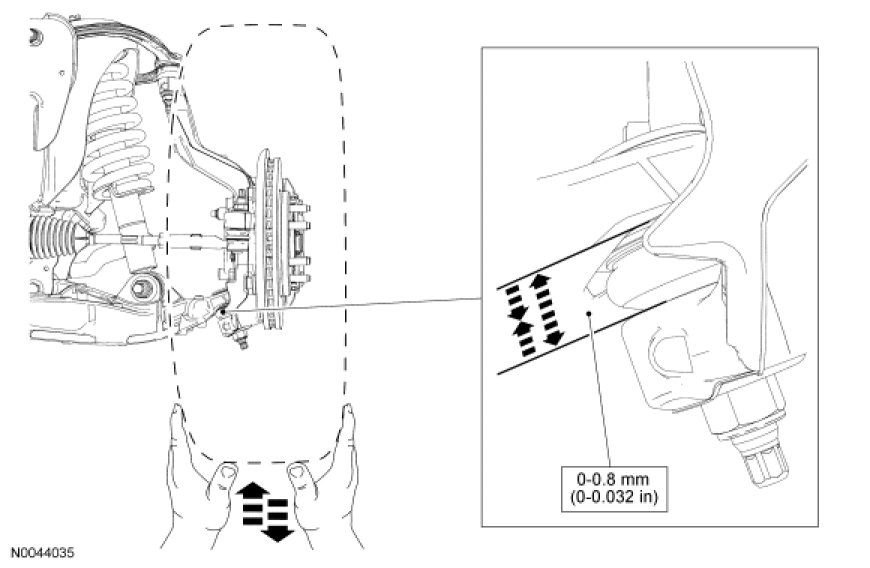 0-0.8 mm
(0-0.032 in)

N0044035