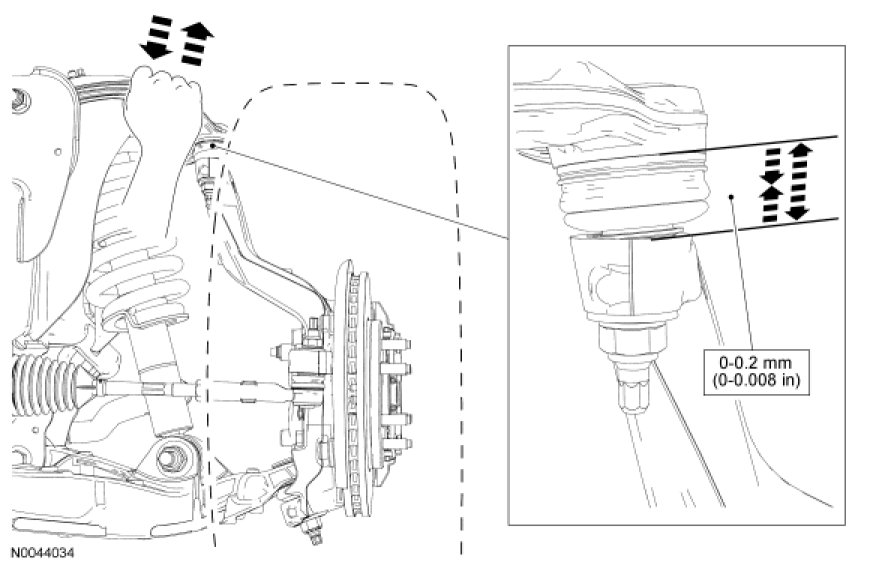 0-0.2 mm
(0-0.008 in)

N0044034