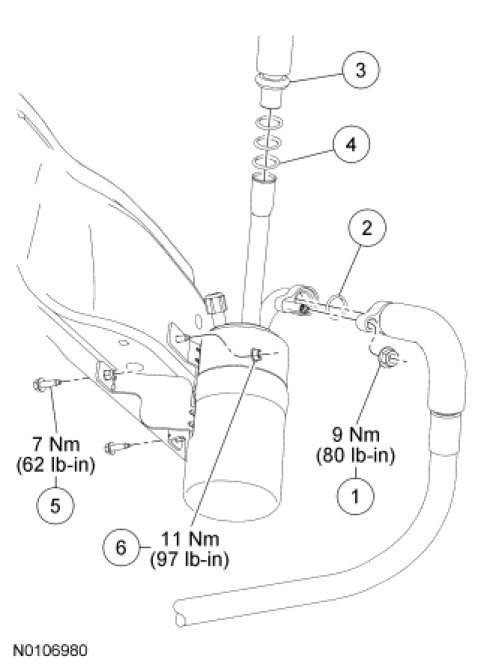 3

4

2

9 Nm
(80 lb-in)

1

7 Nm
(62 lb-in)

5

6

11 Nm
(97 lb-in)

N0106980