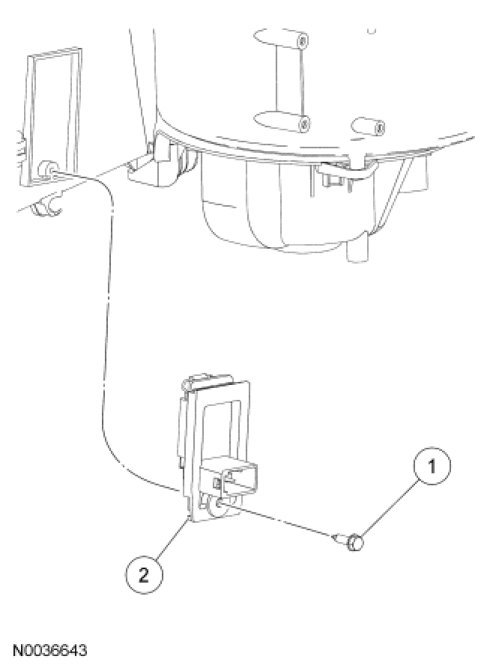 1

2

N0036643