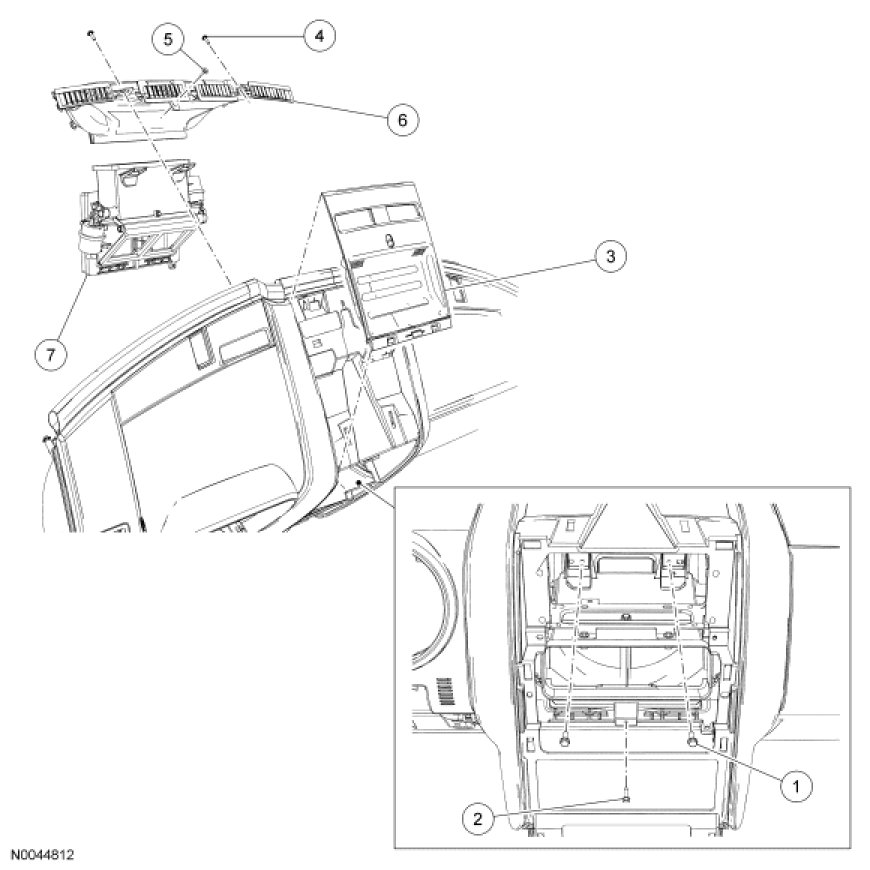 5
4
6
3
7
1
2
N0044812