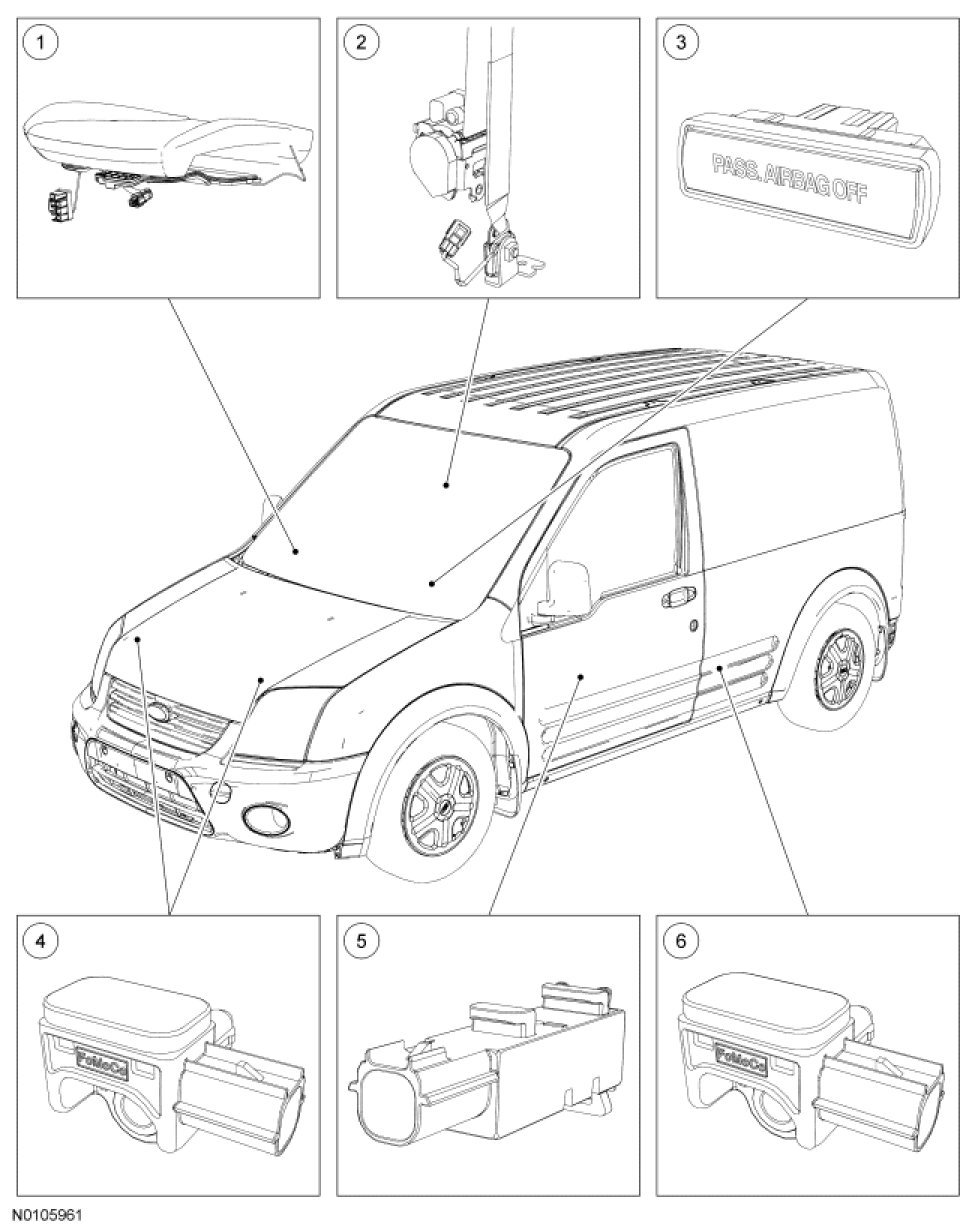 1

2

3

PASS. AIRBAG OFF

4

FoMoCo

5

6

FoMoCo

N0105961