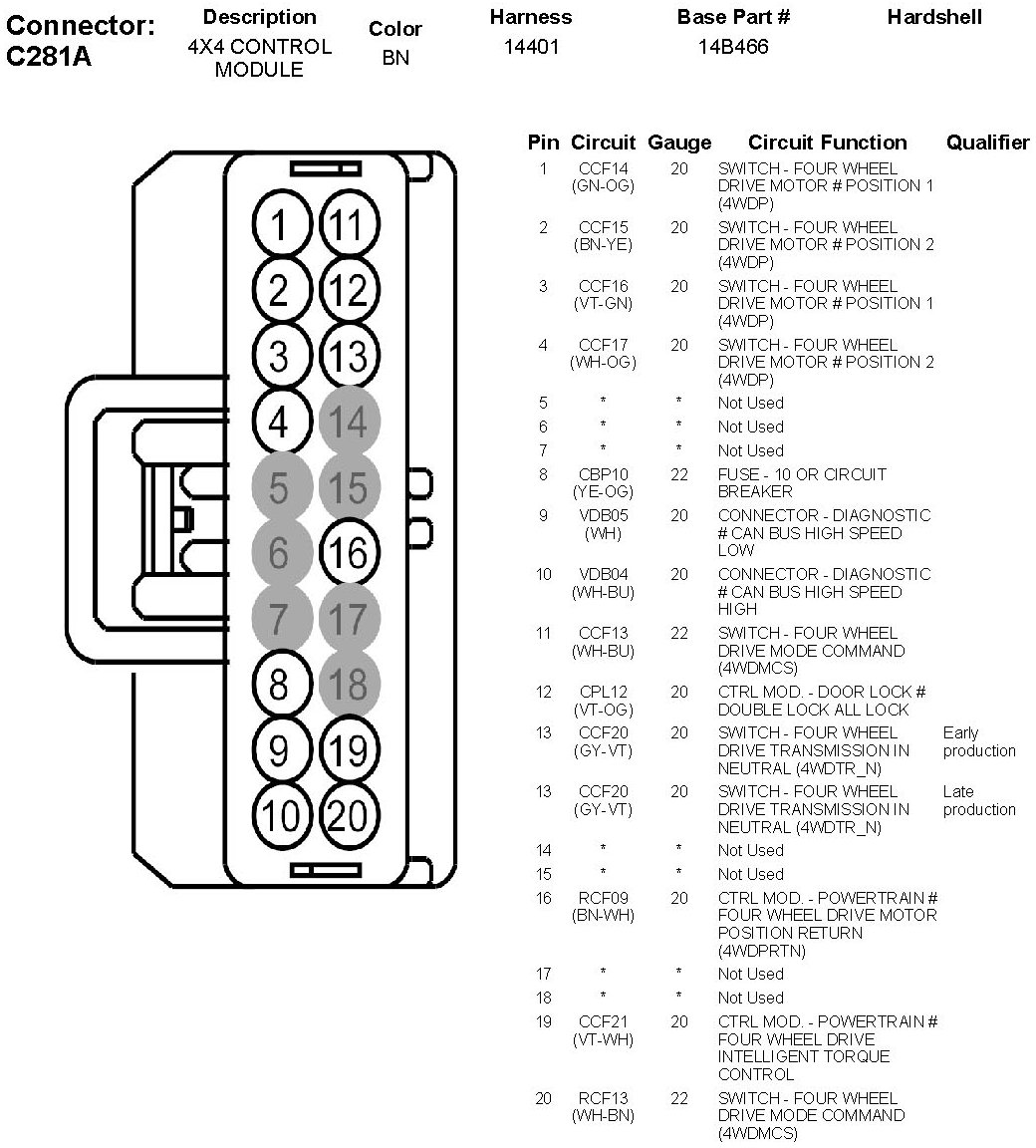 Connector: C281A

| Description | Color | Harness | Base Part # | Hardshell |
|---|---|---|---|---|
| 4X4 CONTROL MODULE | BN | 14401 | 14B466 | |

1 11
2 12
3 13
4 14
5 15
6 16
7 17
8 18
9 19
10 20

| Pin | Circuit | Gauge | Circuit Function | Qualifier |
|---|---|---|---|---|
| 1 | CCF14 (GN-OG) | 20 | SWITCH - FOUR WHEEL DRIVE MOTOR # POSITION 1 (4WDP) | |
| 2 | CCF15 (BN-YE) | 20 | SWITCH - FOUR WHEEL DRIVE MOTOR # POSITION 2 (4WDP) | |
| 3 | CCF16 (VT-GN) | 20 | SWITCH - FOUR WHEEL DRIVE MOTOR # POSITION 1 (4WDP) | |
| 4 | CCF17 (WH-OG) | 20 | SWITCH - FOUR WHEEL DRIVE MOTOR # POSITION 2 (4WDP) | |
| 5 | * | * | Not Used | |
| 6 | * | * | Not Used | |
| 7 | * | * | Not Used | |
| 8 | CBP10 (YE-OG) | 22 | FUSE - 10 OR CIRCUIT BREAKER | |
| 9 | VDB05 (WH) | 20 | CONNECTOR - DIAGNOSTIC # CAN BUS HIGH SPEED LOW | |
| 10 | VDB04 (WH-BU) | 20 | CONNECTOR - DIAGNOSTIC # CAN BUS HIGH SPEED HIGH | |
| 11 | CCF13 (WH-BU) | 22 | SWITCH - FOUR WHEEL DRIVE MODE COMMAND (4WDMCS) | |
| 12 | CPL12 (VT-OG) | 20 | CTRL MOD. - DOOR LOCK # DOUBLE LOCK ALL LOCK | |
| 13 | CCF20 (GY-VT) | 20 | SWITCH - FOUR WHEEL DRIVE TRANSMISSION IN NEUTRAL (4WDTR_N) | Early production |
| 13 | CCF20 (GY-VT) | 20 | SWITCH - FOUR WHEEL DRIVE TRANSMISSION IN NEUTRAL (4WDTR_N) | Late production |
| 14 | * | * | Not Used | |
| 15 | * | * | Not Used | |
| 16 | RCF09 (BN-WH) | 20 | CTRL MOD. - POWERTRAIN # FOUR WHEEL DRIVE MOTOR POSITION RETURN (4WDPRTN) | |
| 17 | * | * | Not Used | |
| 18 | * | * | Not Used | |
| 19 | CCF21 (VT-WH) | 20 | CTRL MOD. - POWERTRAIN # FOUR WHEEL DRIVE INTELLIGENT TORQUE CONTROL | |
| 20 | RCF13 (WH-BN) | 22 | SWITCH - FOUR WHEEL DRIVE MODE COMMAND (4WDMCS) | |