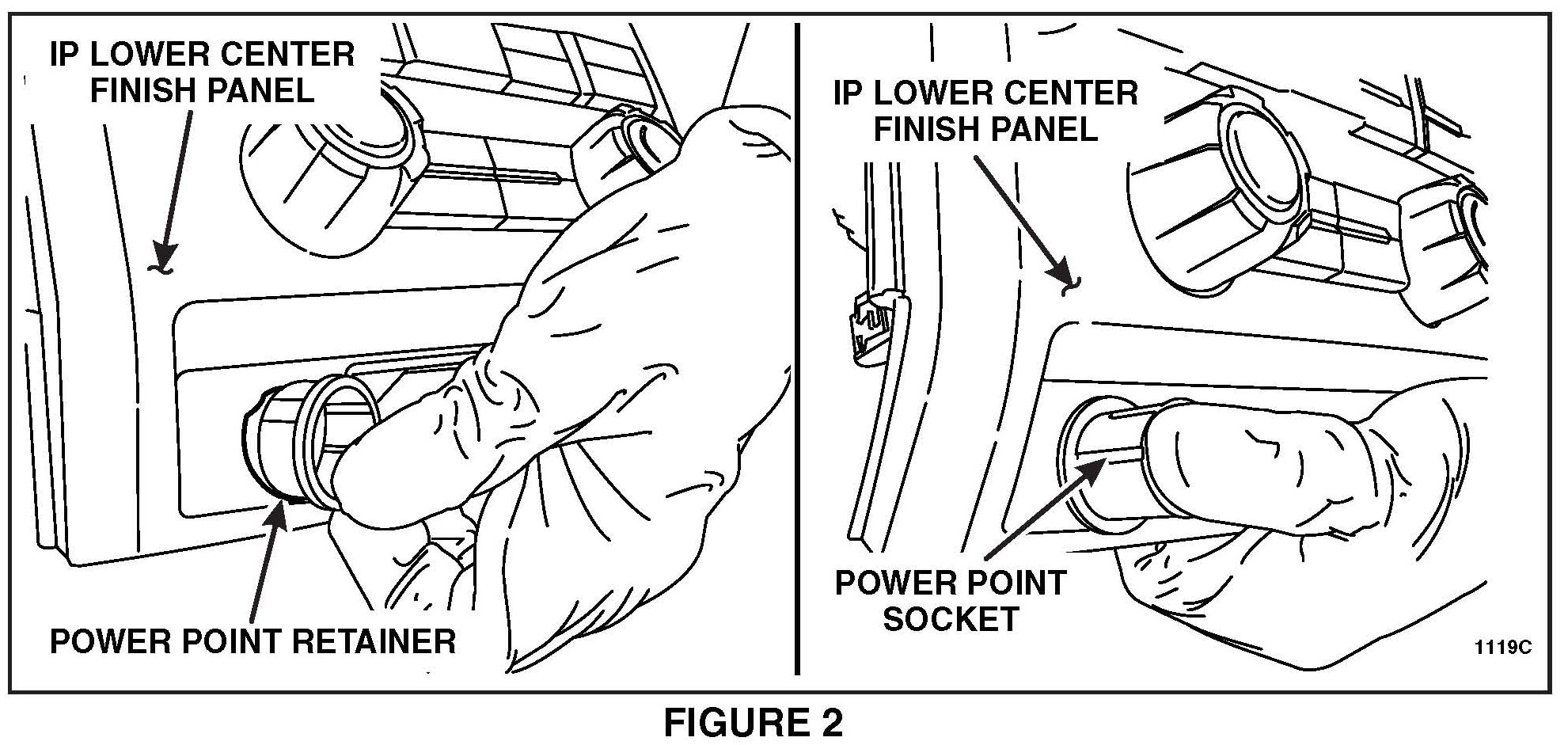 IP LOWER CENTER FINISH PANEL

POWER POINT RETAINER

IP LOWER CENTER FINISH PANEL

POWER POINT SOCKET

1119C

FIGURE 2