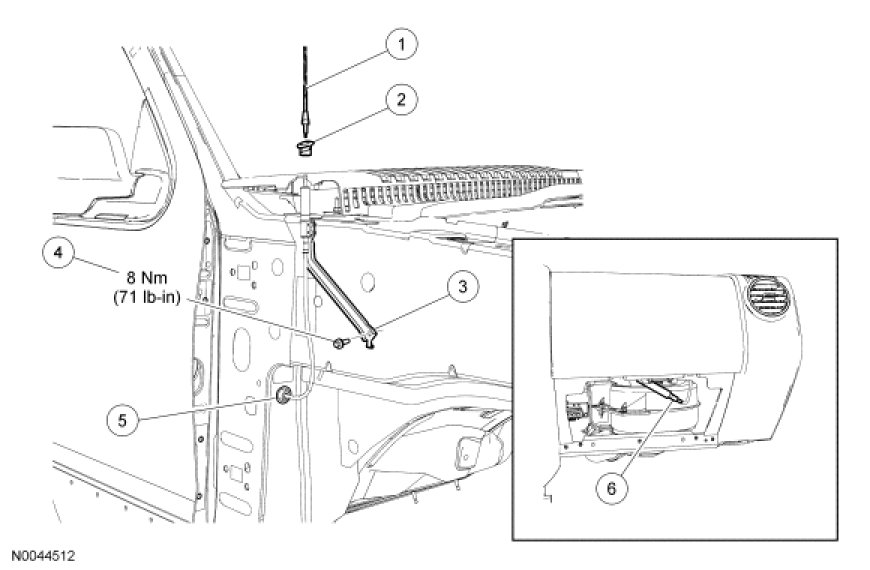 1

2

4

8 Nm
(71 lb-in)

3

5

6

N0044512