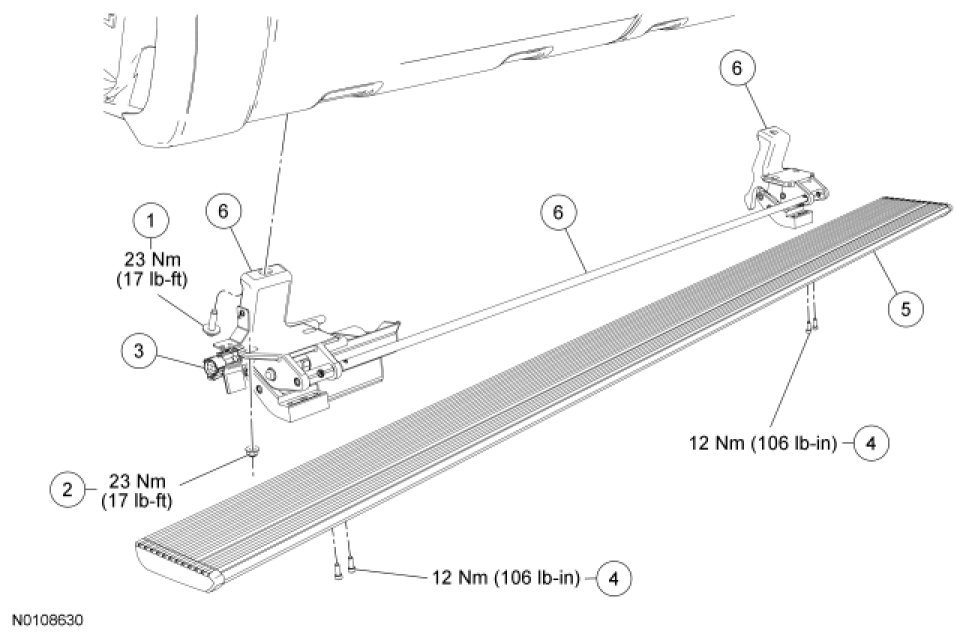 6

1
23 Nm
(17 lb-ft)

6

6

3

5

12 Nm (106 lb-in) 4

2 23 Nm
(17 lb-ft)

12 Nm (106 lb-in) 4

N0108630