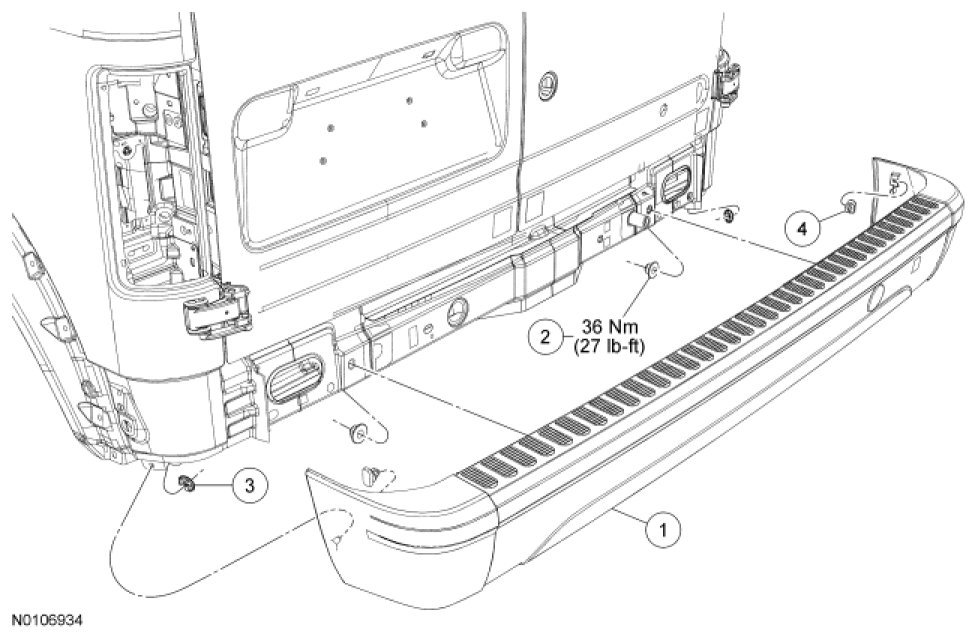 4

2 36 Nm (27 lb-ft)

3

1

N0106934