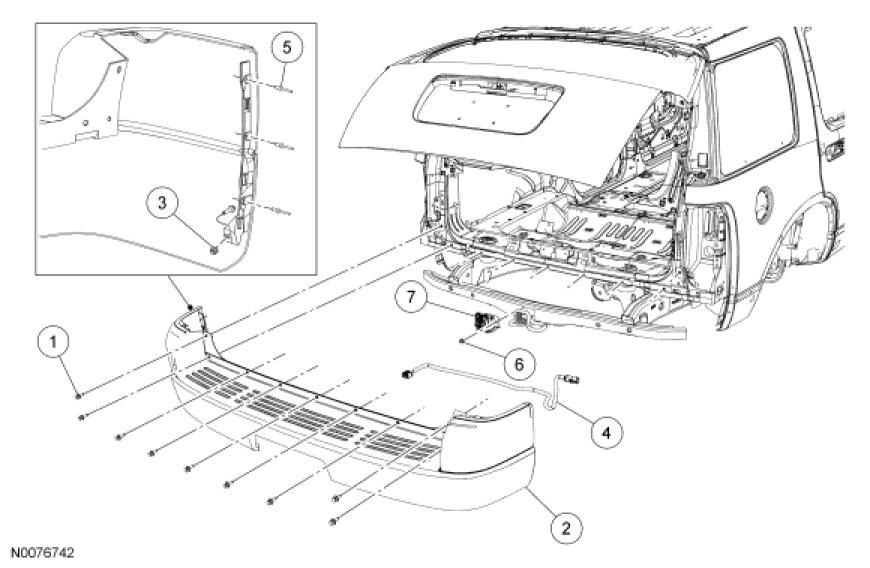 5
3
7
1
6
4
2
N0076742