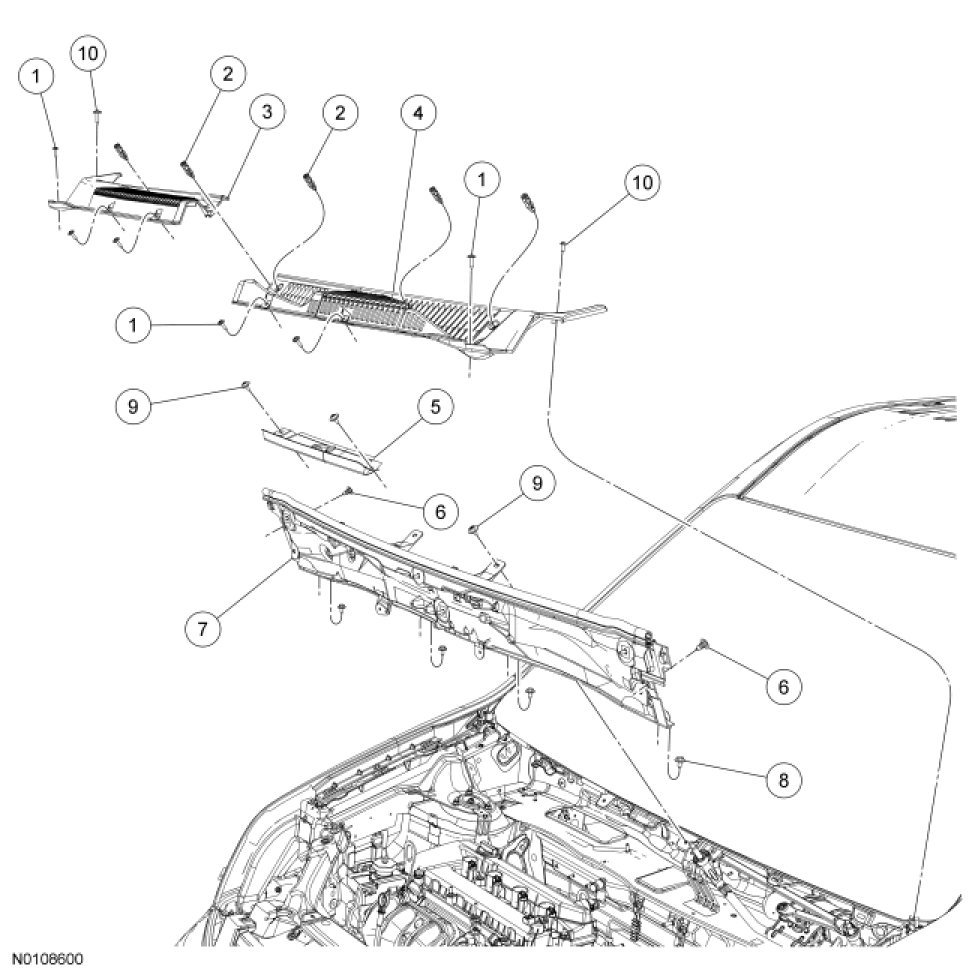 1
10
2
3
2
4
1
10
1
9
5
6
9
7
6
8
N0108600