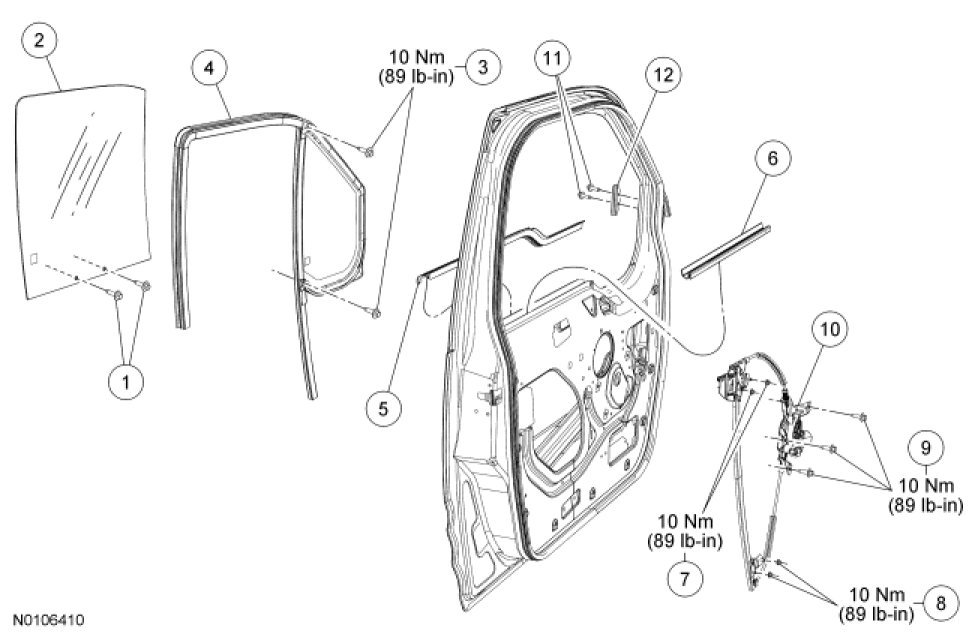 2

4

10 Nm
(89 lb-in)
3

11

12

6

1

5

10

9
10 Nm
(89 lb-in)

10 Nm
(89 lb-in)
7

10 Nm
(89 lb-in)
8

N0106410