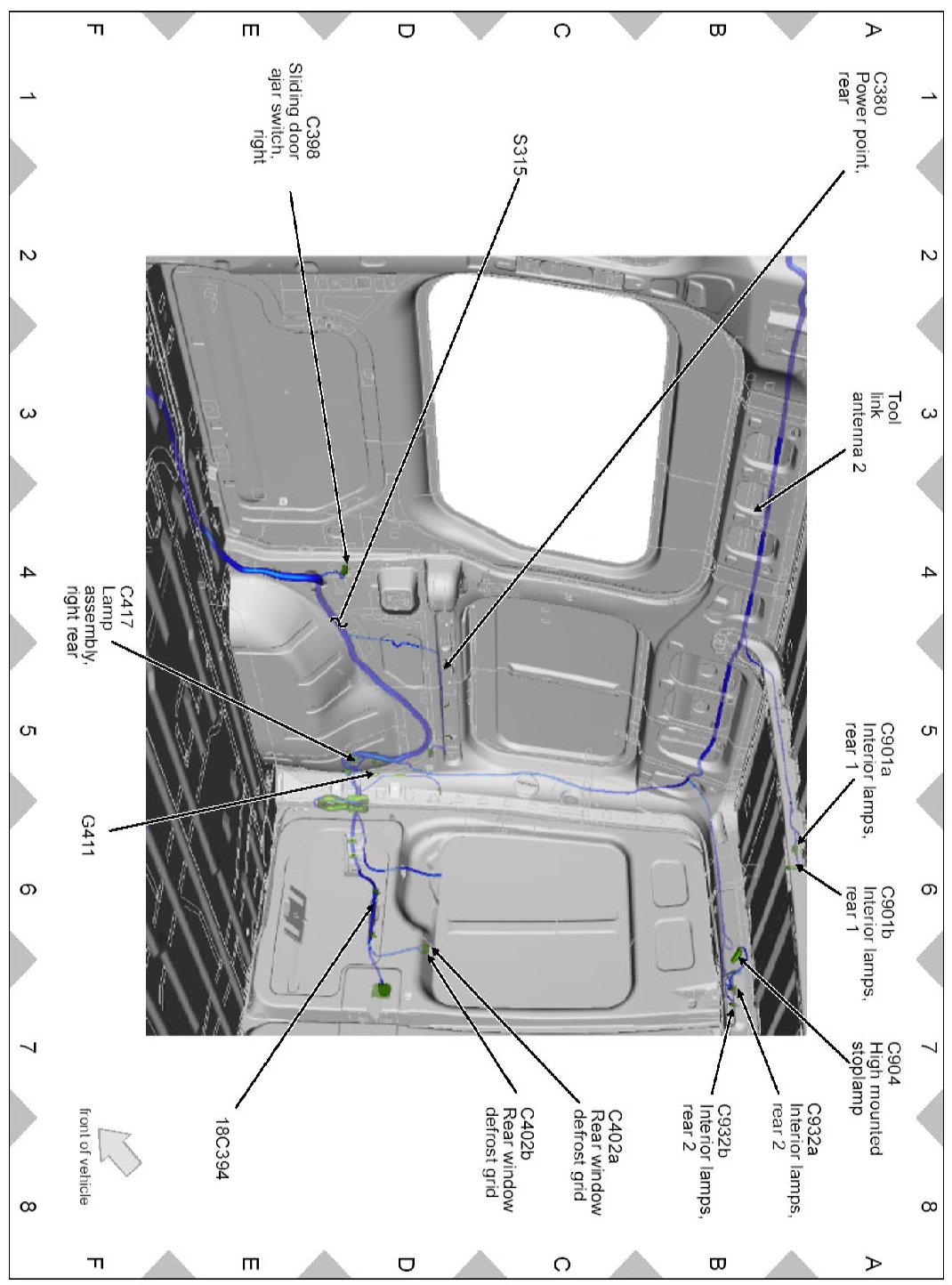 A B C D E F

1 2 3 4 5 6 7 8

C380
Power point,
rear

Tool
link
antenna 2

C901a
Interior lamps,
rear 1

C901b
Interior lamps,
rear 1

C904
High mounted
stoplamp

C932a
Interior lamps,
rear 2

C932b
Interior lamps,
rear 2

C402a
Rear window
defrost grid

C402b
Rear window
defrost grid

S315

C398
Sliding door
ajar switch,
right

C417
Lamp
assembly,
right rear

G411

18C394

front of vehicle

1 2 3 4 5 6 7 8

A B C D E F