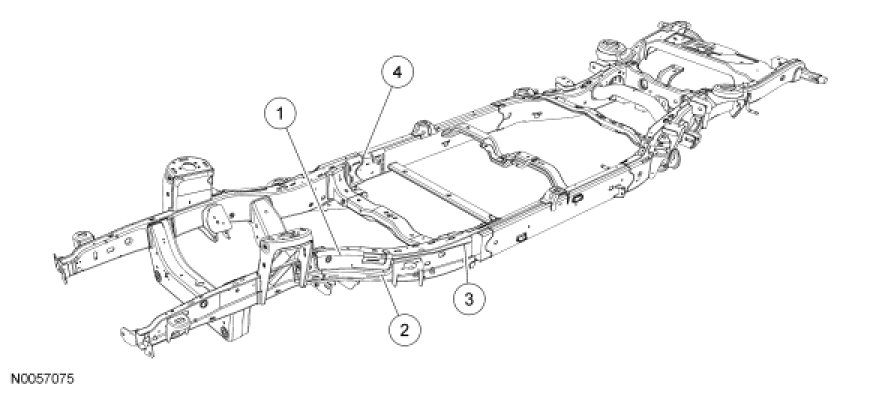 4
1
3
2
N0057075