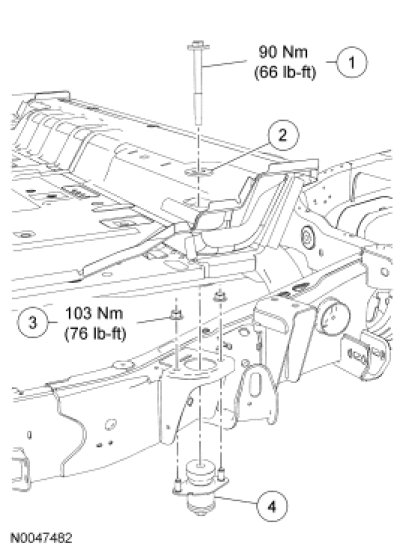 90 Nm
(66 lb-ft)
1

2

3
103 Nm
(76 lb-ft)

4

N0047482