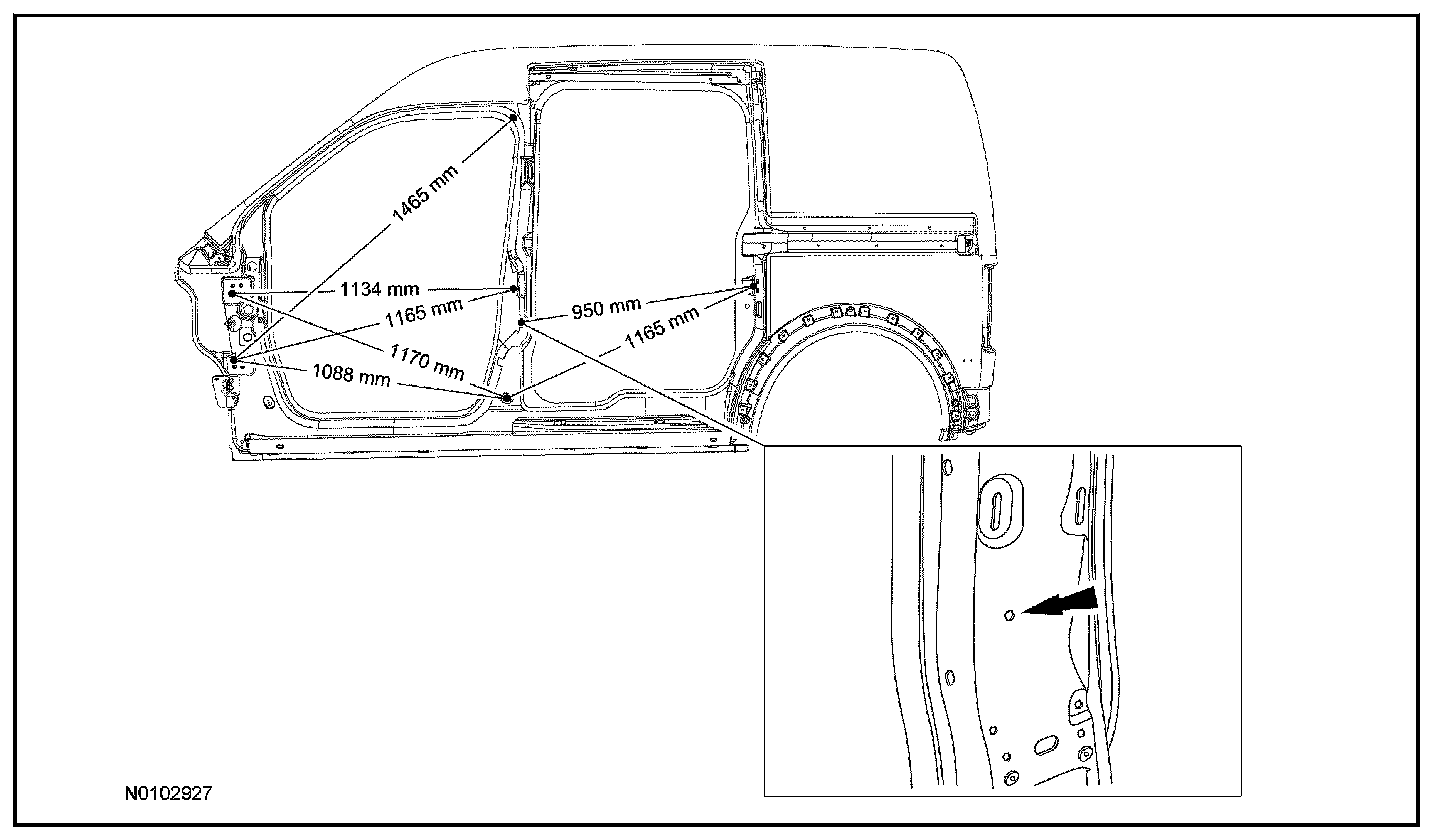 1465 mm
1134 mm
1165 mm
950 mm
1165 mm
1170 mm
1088 mm
N0102927