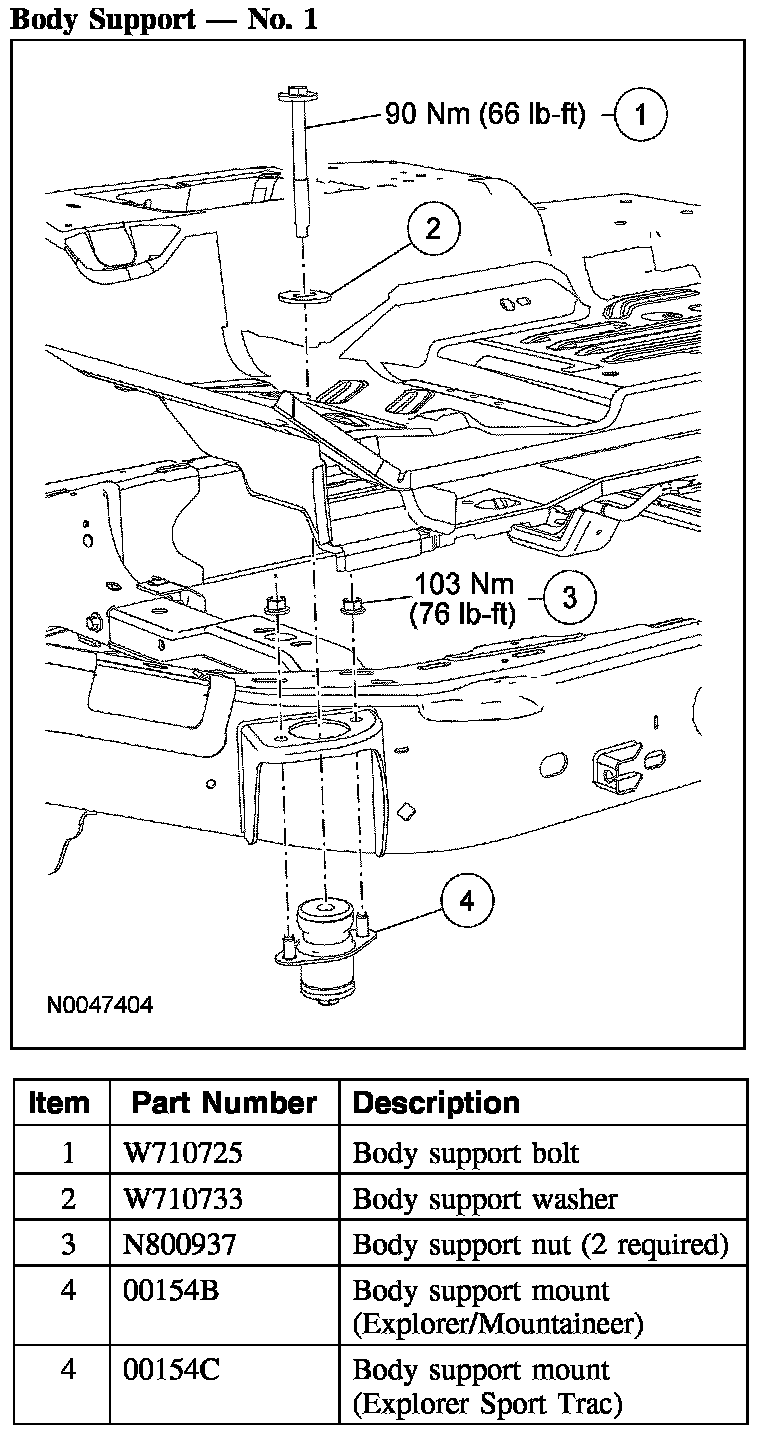 Body Support — No. 1

90 Nm (66 lb-ft) 1

2

103 Nm (76 lb-ft) 3

4

N0047404

| Item | Part Number | Description |
|---|---|---|
| 1 | W710725 | Body support bolt |
| 2 | W710733 | Body support washer |
| 3 | N800937 | Body support nut (2 required) |
| 4 | 00154B | Body support mount (Explorer/Mountaineer) |
| 4 | 00154C | Body support mount (Explorer Sport Trac) |